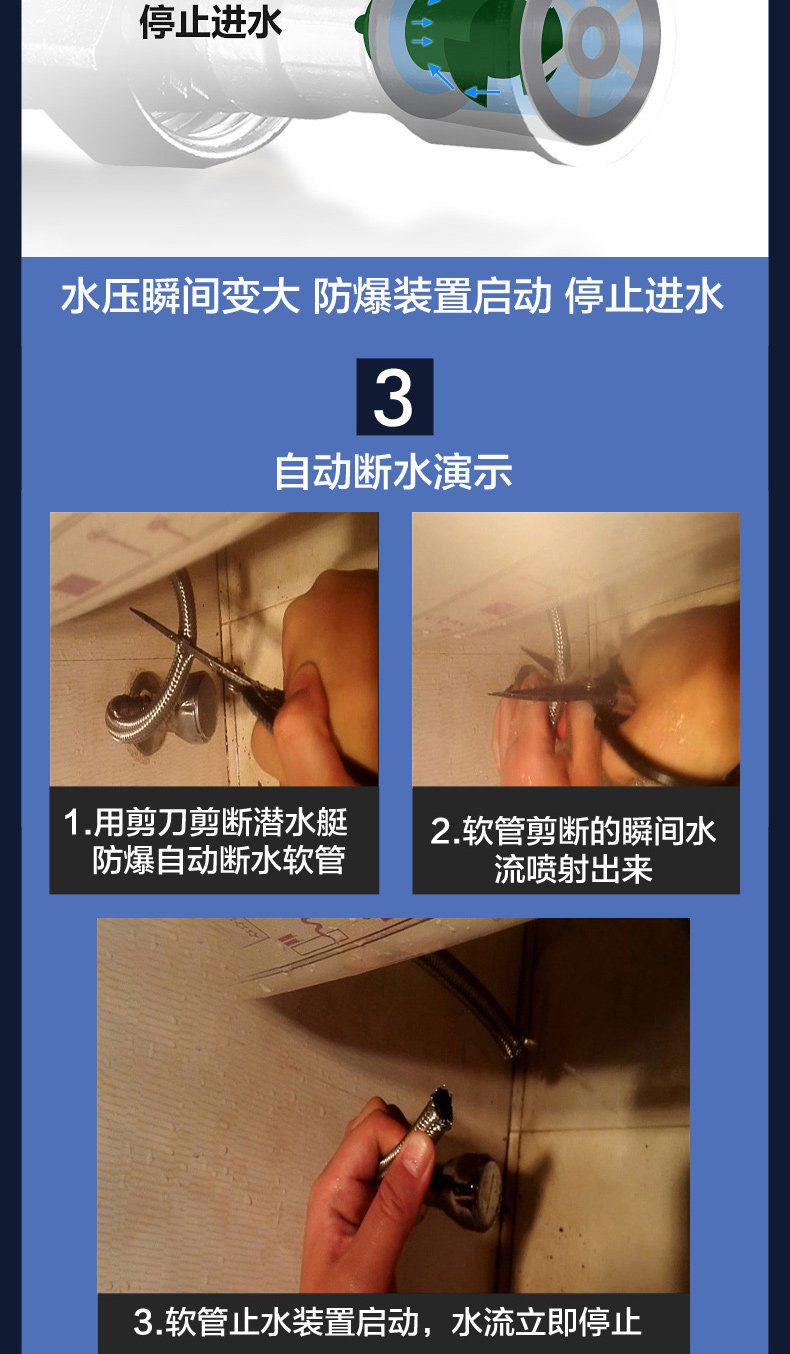 停止进水

水压瞬间变大 防爆装置启动 停止进水

3

自动断水演示

1.用剪刀剪断潜水艇防爆自动断水软管

2.软管剪断的瞬间水流喷射出来

3.软管止水装置启动，水流立即停止