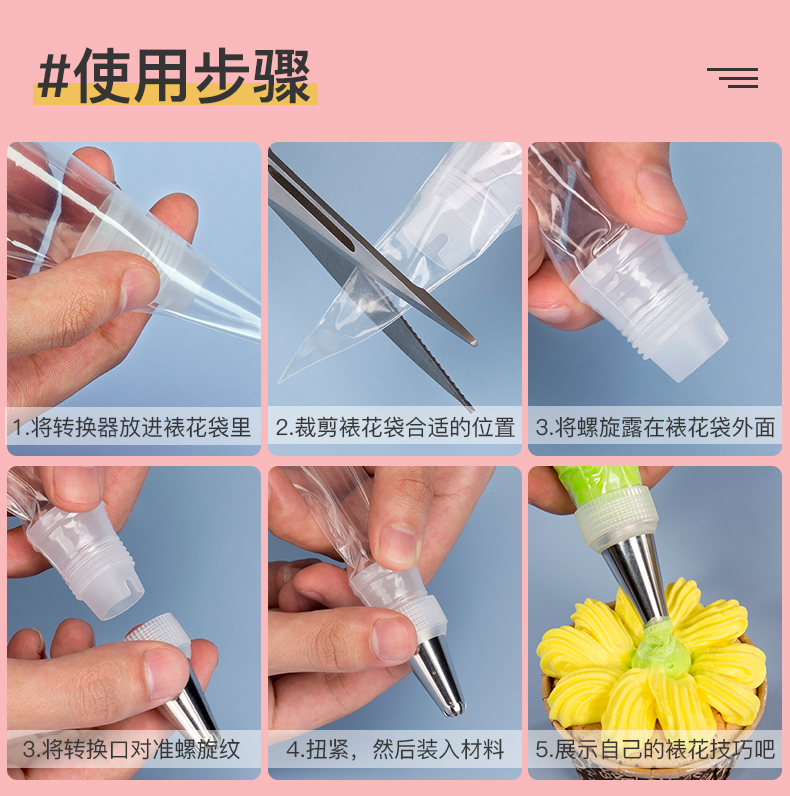 #使用步骤

1.将转换器放进裱花袋里

2.裁剪裱花袋合适的位置

3.将螺旋露在裱花袋外面

3.将转换口对准螺旋纹

4.扭紧，然后装入材料

5.展示自己的裱花技巧吧