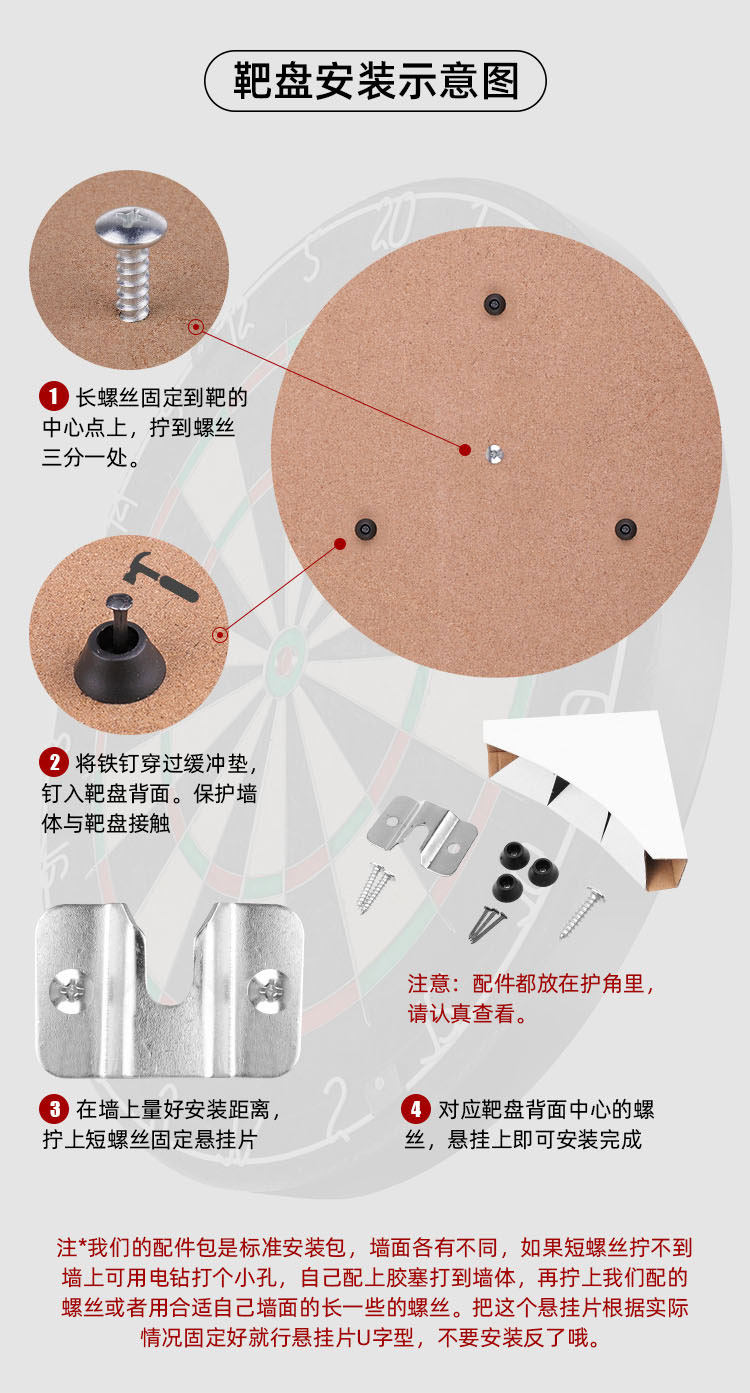 靶盘安装示意图

1 长螺丝固定到靶的中心点上，拧到螺丝三分一处。

2 将铁钉穿过缓冲垫，钉入靶盘背面。保护墙体与靶盘接触

注意：配件都放在护角里，请认真查看。

3 在墙上量好安装距离，拧上短螺丝固定悬挂片

4 对应靶盘背面中心的螺丝，悬挂上即可安装完成

注*我们的配件包是标准安装包，墙面各有不同，如果短螺丝拧不到墙上可用电钻打个小孔，自己配上胶塞打到墙体，再拧上我们配的螺丝或者用合适自己墙面的长一些的螺丝。把这个悬挂片根据实际情况固定好就行悬挂片U字型，不要安装反了哦。