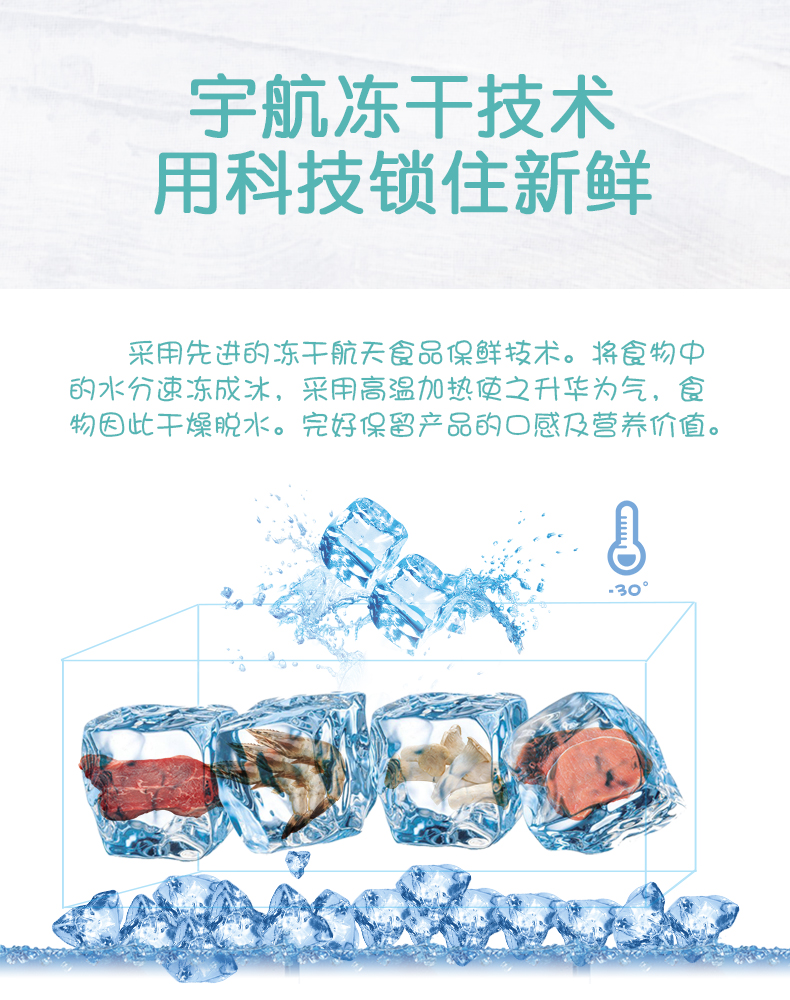 宇航冻干技术
用科技锁住新鲜

采用先进的冻干航天食品保鲜技术。将食物中的水分速冻成冰，采用高温加热使之升华为气，食物因此干燥脱水。完好保留产品的口感及营养价值。

-30°