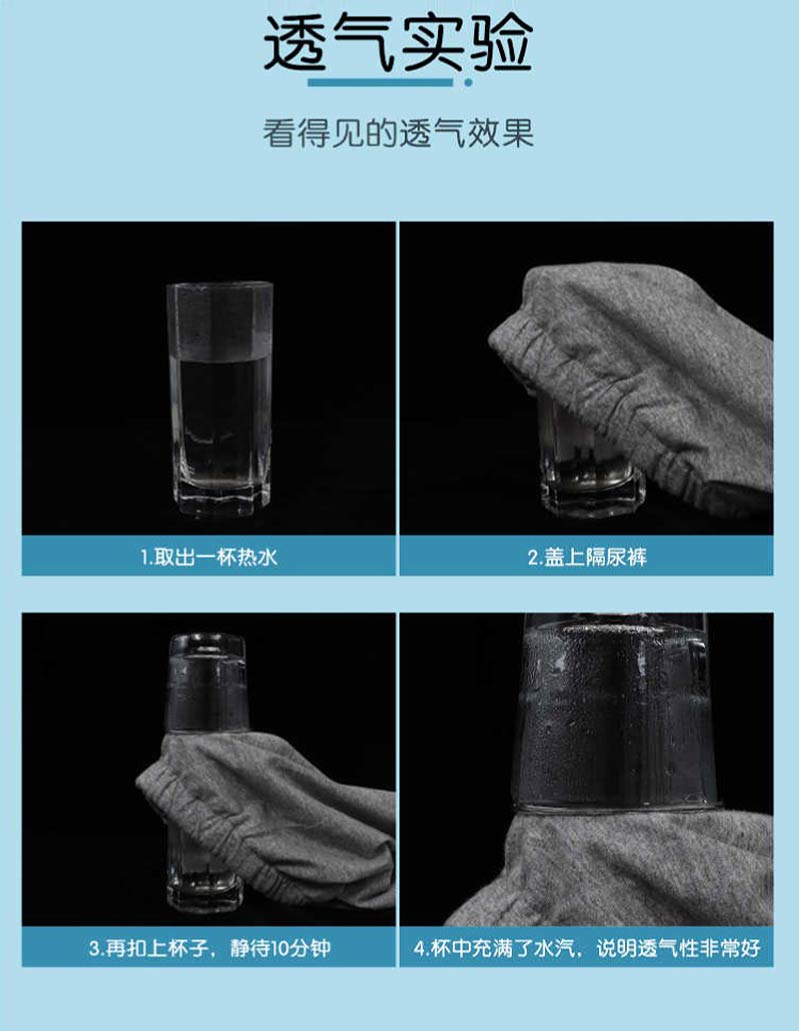 透气实验

看得见的透气效果

1.取出一杯热水

2.盖上隔尿裤

3.再扣上杯子，静待10分钟

4.杯中充满了水汽，说明透气性非常好