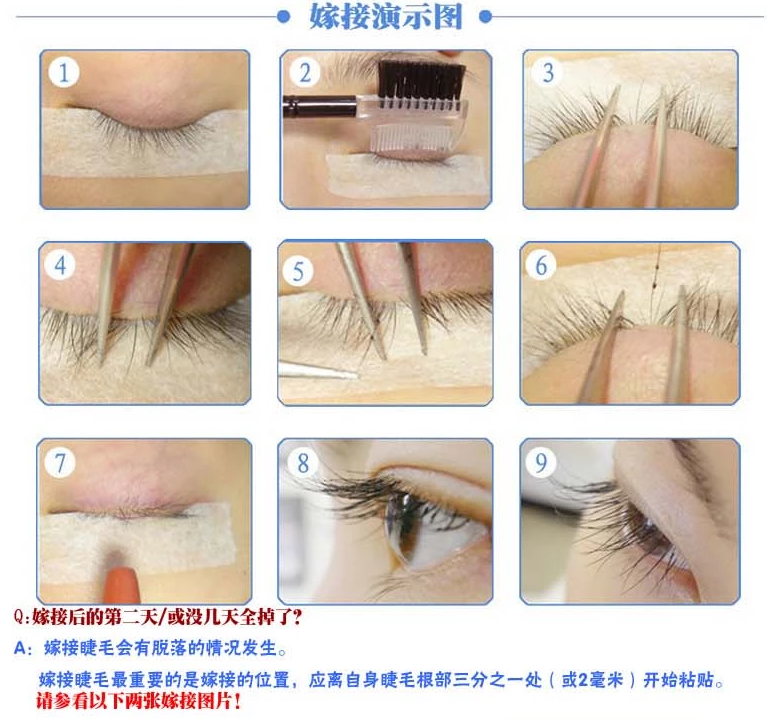 嫁接演示图

1

2

3

4

5

6

7

8

9

Q:嫁接后的第二天/或没几天全掉了?

A: 嫁接睫毛会有脱落的情况发生。

嫁接睫毛最重要的是嫁接的位置，应离自身睫毛根部三分之一处（或2毫米）开始粘贴。
请参看以下两张嫁接图片!