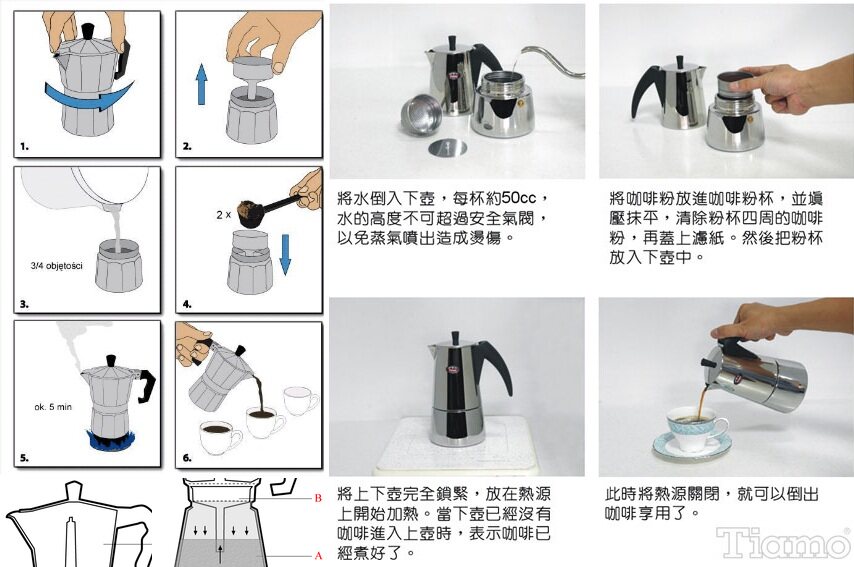 1.

2.

3/4 objętości

3.

2 x

4.

ok. 5 min

5.

6.

B

A

將水倒入下壺，每杯約50cc，水的高度不可超過安全氣閥，以免蒸氣噴出造成燙傷。

將咖啡粉放進咖啡粉杯，並填壓抹平，清除粉杯四周的咖啡粉，再蓋上濾紙。然後把粉杯放入下壺中。

將上下壺完全鎖緊，放在熱源上開始加熱。當下壺已經沒有咖啡進入上壺時，表示咖啡已經煮好了。

此時將熱源關閉，就可以倒出咖啡享用了。

Tiamo