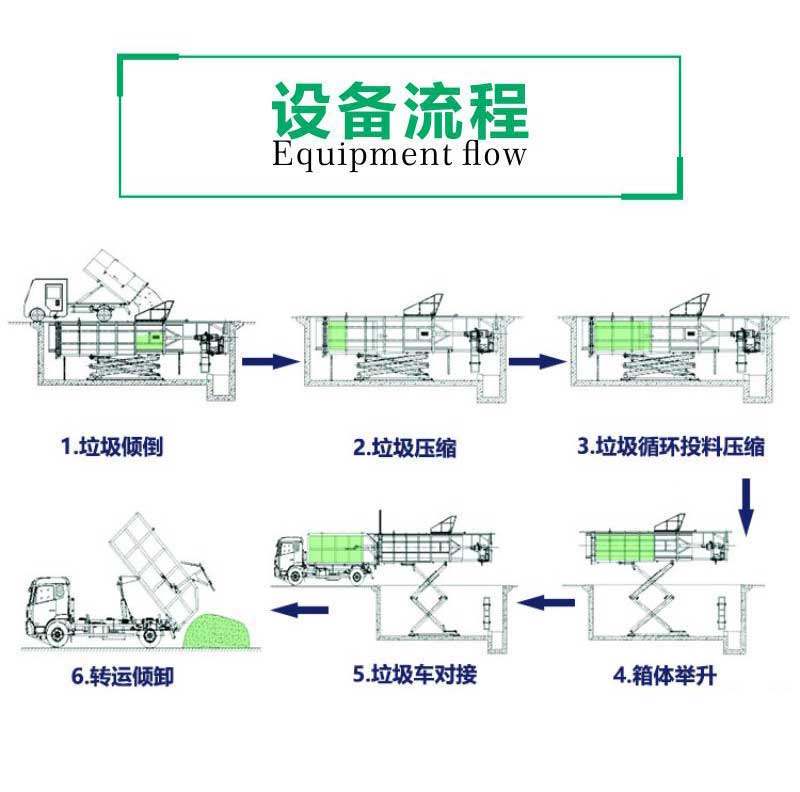 设备流程
Equipment flow

1.垃圾倾倒

2.垃圾压缩

3.垃圾循环投料压缩

4.箱体举升

5.垃圾车对接

6.转运倾卸