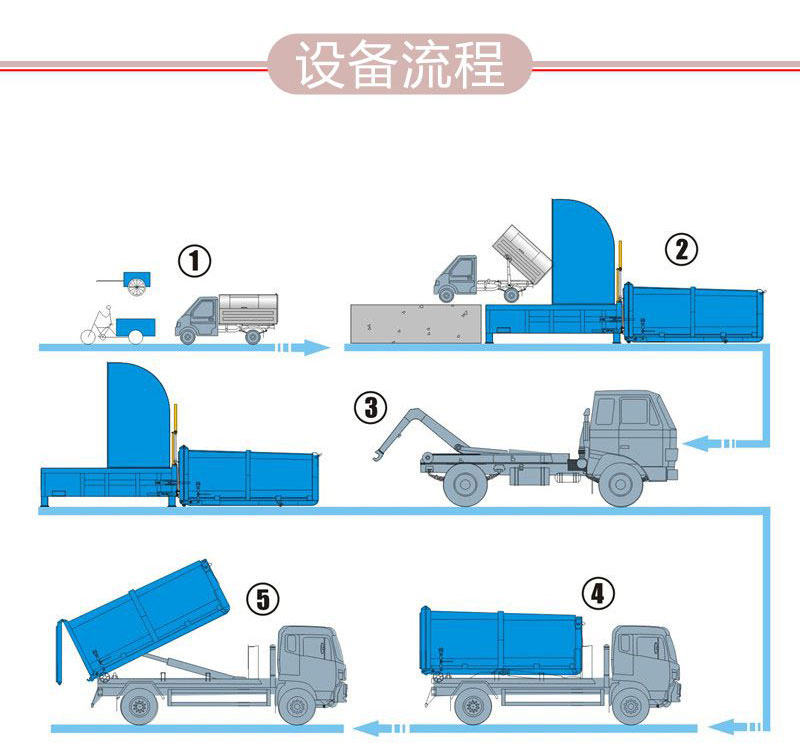 设备流程

①

②

③

⑤

④