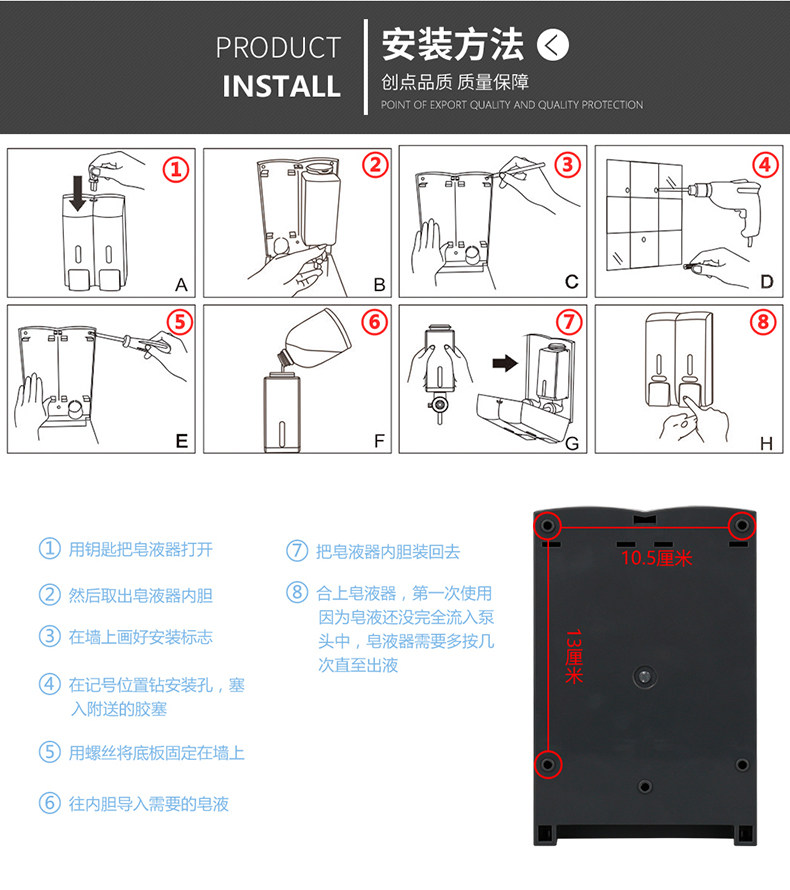 PRODUCT
INSTALL

安装方法

创点品质 质量保障
POINT OF EXPORT QUALITY AND QUALITY PROTECTION

① A

② B

③ C

④ D

⑤ E

⑥ F

⑦ G

⑧ H

① 用钥匙把皂液器打开

② 然后取出皂液器内胆

③ 在墙上画好安装标志

④ 在记号位置钻安装孔，塞入附送的胶塞

⑤ 用螺丝将底板固定在墙上

⑥ 往内胆导入需要的皂液

⑦ 把皂液器内胆装回去

⑧ 合上皂液器，第一次使用因为皂液还没完全流入泵头中，皂液器需要多按几次直至出液

10.5厘米

13厘米