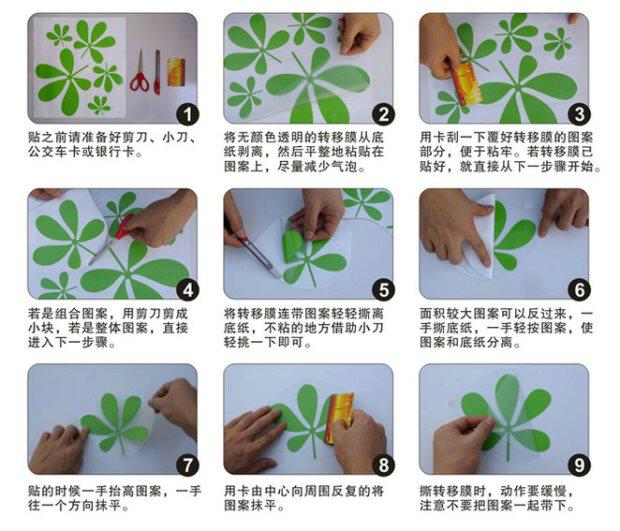 1

贴之前请准备好剪刀、小刀、公交车卡或银行卡。

2

将无颜色透明的转移膜从底纸剥离，然后平整地粘贴在图案上，尽量减少气泡。

3

用卡刮一下覆好转移膜的图案部分，便于粘牢。若转移膜已贴好，就直接从下一步骤开始。

4

若是组合图案，用剪刀剪成小块，若是整体图案，直接进入下一步骤。

5

将转移膜连带图案轻轻撕离底纸，不粘的地方借助小刀轻挑一下即可。

6

面积较大图案可以反过来，一手撕底纸，一手轻按图案，使图案和底纸分离。

7

贴的时候一手抬高图案，一手往一个方向抹平。

8

用卡由中心向周围反复的将图案抹平。

9

撕转移膜时，动作要缓慢，注意不要把图案一起带下。