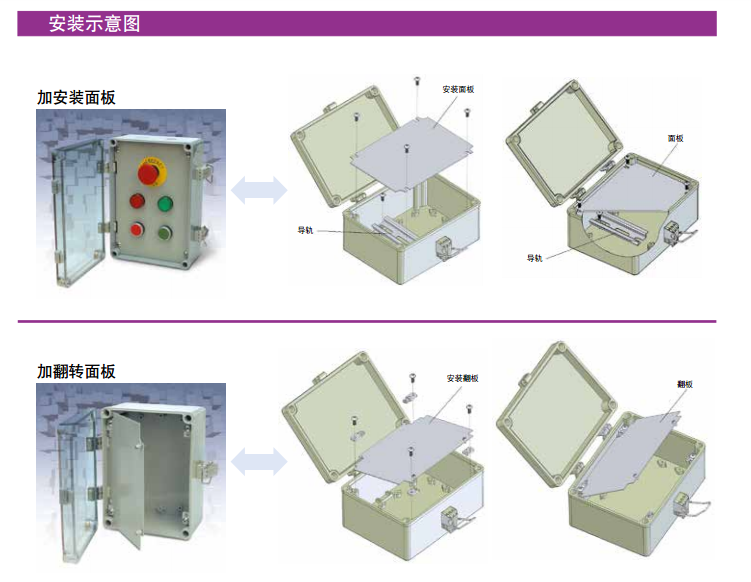 安装示意图

加安装面板

安装面板

导轨

面板

导轨

加翻转面板

安装翻板

翻板