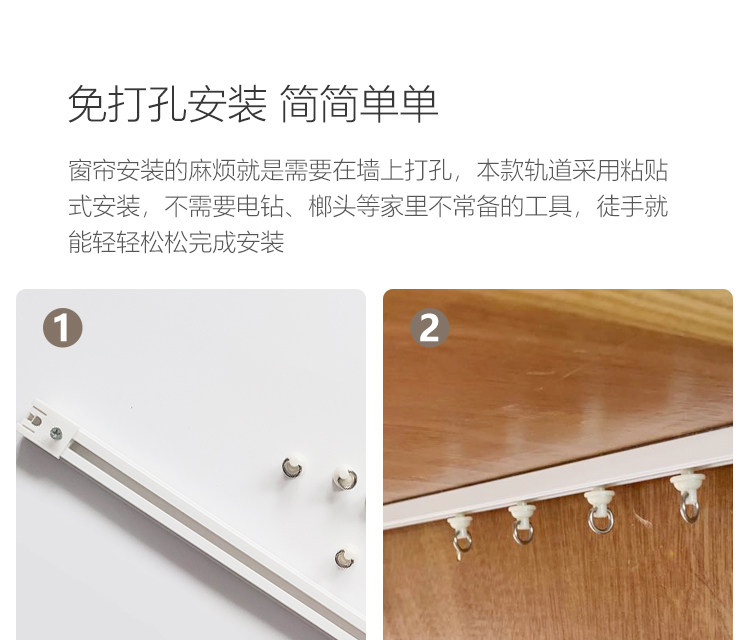 免打孔安装 简简单单

窗帘安装的麻烦就是需要在墙上打孔，本款轨道采用粘贴式安装，不需要电钻、榔头等家里不常备的工具，徒手就能轻轻松松完成安装

1

2