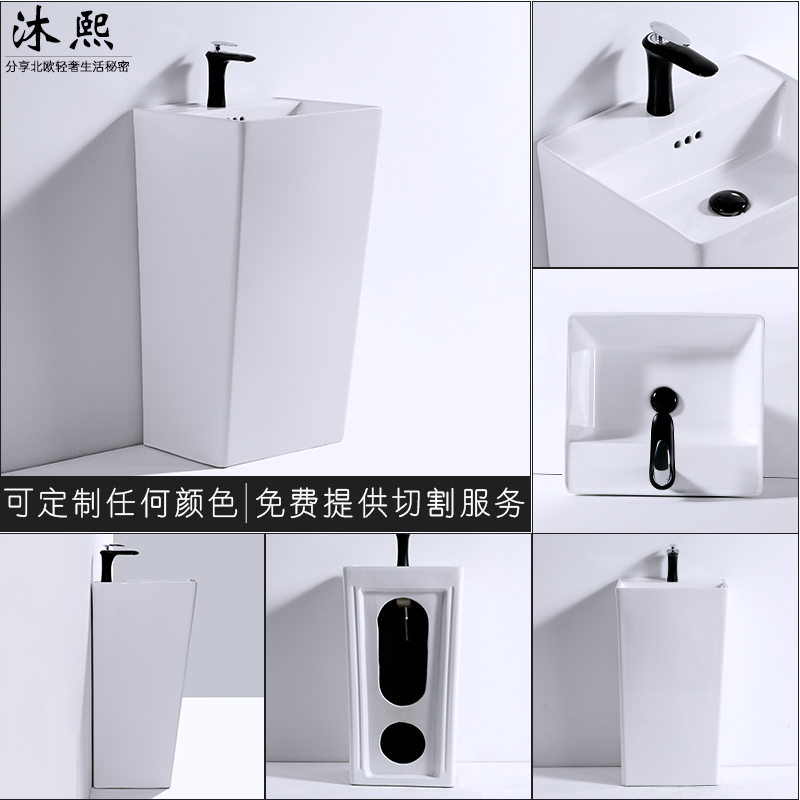 沐熙
分享北欧轻奢生活秘密

可定制任何颜色|免费提供切割服务