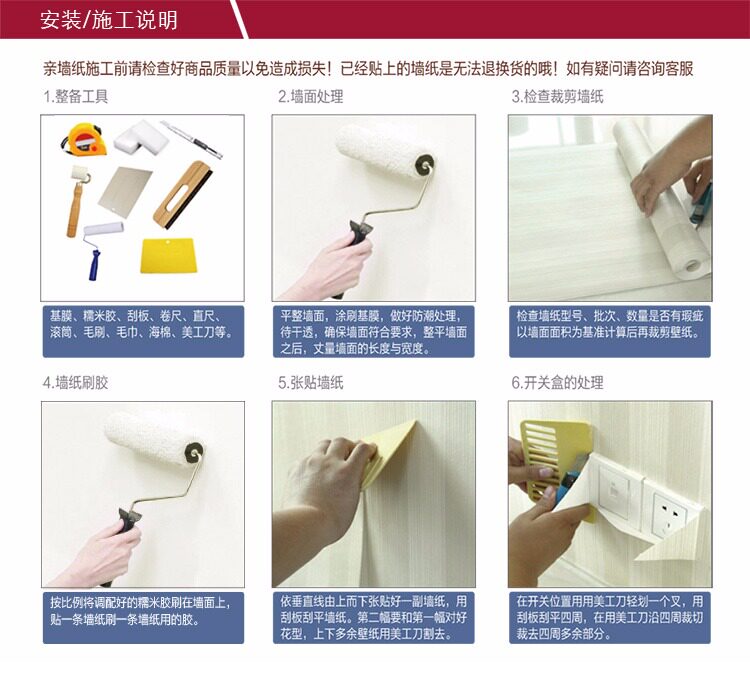 安装/施工说明

亲墙纸施工前请检查好商品质量以免造成损失！已经贴上的墙纸是无法退换货的哦！如有疑问请咨询客服

1.整备工具

基膜、糯米胶、刮板、卷尺、直尺、滚筒、毛刷、毛巾、海棉、美工刀等。

2.墙面处理

平整墙面，涂刷基膜，做好防潮处理，待干透，确保墙面符合要求，整平墙面之后，丈量墙面的长度与宽度。

3.检查裁剪墙纸

检查墙纸型号、批次、数量是否有瑕疵以墙面面积为基准计算后再裁剪壁纸。

4.墙纸刷胶

按比例将调配好的糯米胶刷在墙面上，贴一条墙纸刷一条墙纸用的胶。

5.张贴墙纸

依垂直线由上而下张贴好一副墙纸，用刮板刮平墙纸。第二幅要和第一幅对好花型，上下多余壁纸用美工刀割去。

6.开关盒的处理

在开关位置用用美工刀轻划一个叉，用刮板刮平四周，在用美工刀沿四周裁切裁去四周多余部分。