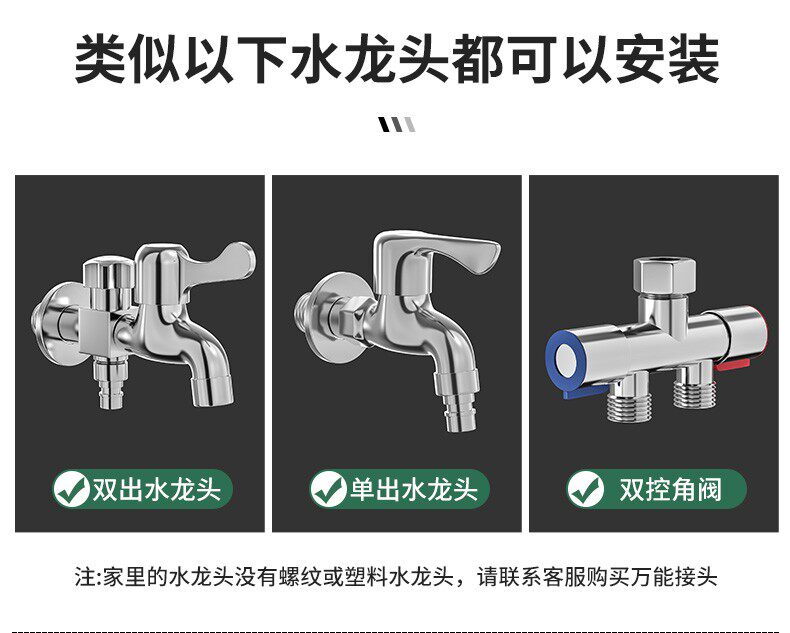 类似以下水龙头都可以安装

双出水龙头

单出水龙头

双控角阀

注:家里的水龙头没有螺纹或塑料水龙头，请联系客服购买万能接头