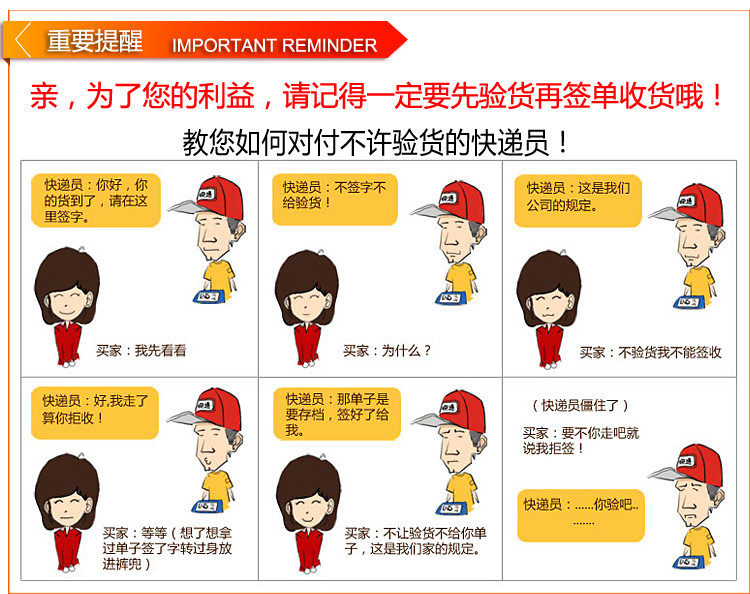 重要提醒 IMPORTANT REMINDER

亲，为了您的利益，请记得一定要先验货再签单收货哦！

教您如何对付不许验货的快递员！

快递员：你好，你的货到了，请在这里签字。

快递

买家：我先看看

快递员：不签字不给验货！

快递

买家：为什么？

快递员：这是我们公司的规定。

快递

买家：不验货我不能签收

快递员：好,我走了算你拒收！

快递

买家：等等（想了想拿过单子签了字转过身放进裤兜）

快递员：那单子是要存档，签好了给我。

快递

买家：不让验货不给你单子，这是我们家的规定。

（快递员僵住了）

买家：要不你走吧就说我拒签！

快递员：......你验吧..
.......

快递