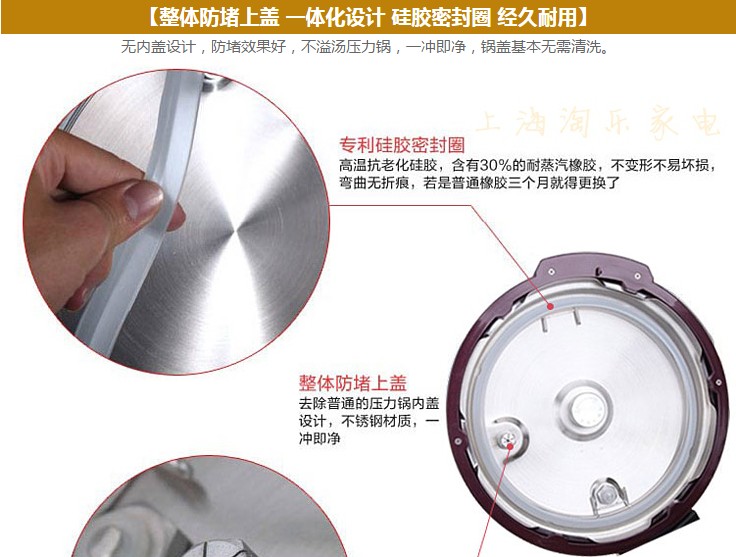 【整体防堵上盖 一体化设计 硅胶密封圈 经久耐用】

无内盖设计，防堵效果好，不溢汤压力锅，一冲即净，锅盖基本无需清洗。

上海淘乐家电

专利硅胶密封圈

高温抗老化硅胶，含有30%的耐蒸汽橡胶，不变形不易坏损，弯曲无折痕，若是普通橡胶三个月就得更换了

整体防堵上盖

去除普通的压力锅内盖设计，不锈钢材质，一冲即净