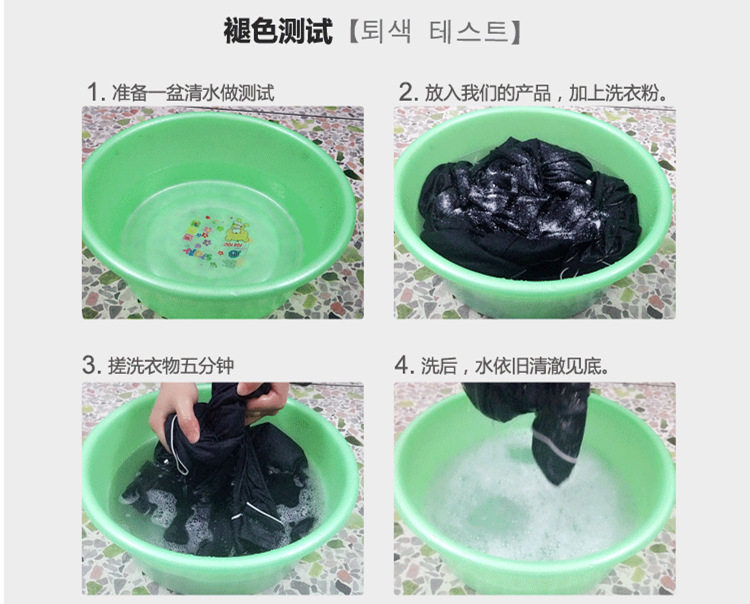 褪色测试【퇴색 테스트】

1. 准备一盆清水做测试

2. 放入我们的产品，加上洗衣粉。

3. 搓洗衣物五分钟

4. 洗后，水依旧清澈见底。