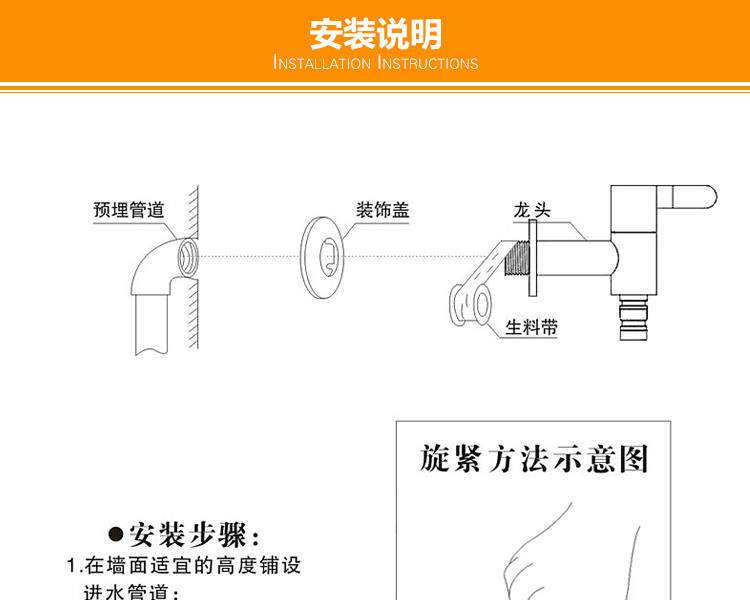 安装说明
INSTALLATION INSTRUCTIONS

预埋管道

装饰盖

龙头

生料带

旋紧方法示意图

●安装步骤：
1.在墙面适宜的高度铺设进水管道；