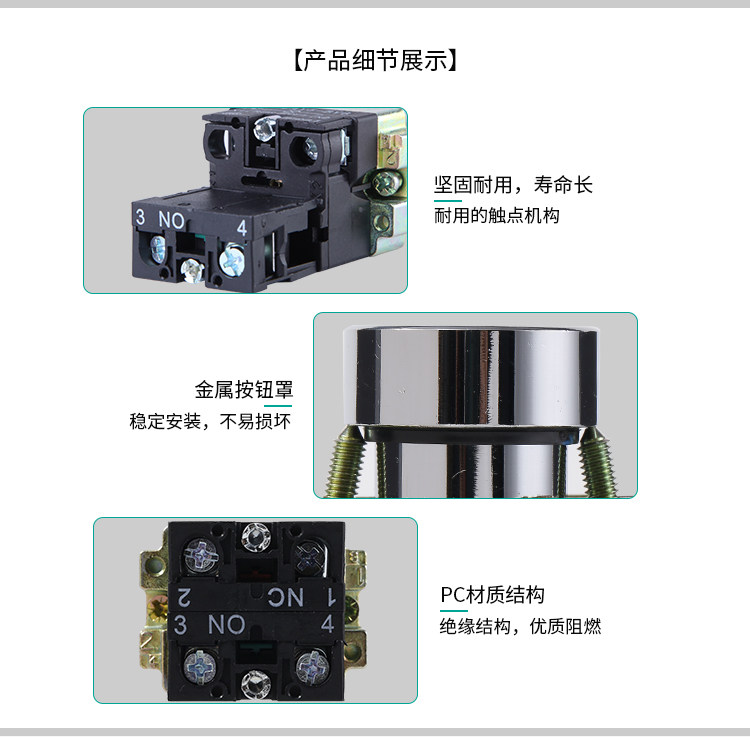 【产品细节展示】

3 NO 4

坚固耐用，寿命长
耐用的触点机构

金属按钮罩
稳定安装，不易损坏

2 NC 1
3 NO 4

PC材质结构
绝缘结构，优质阻燃