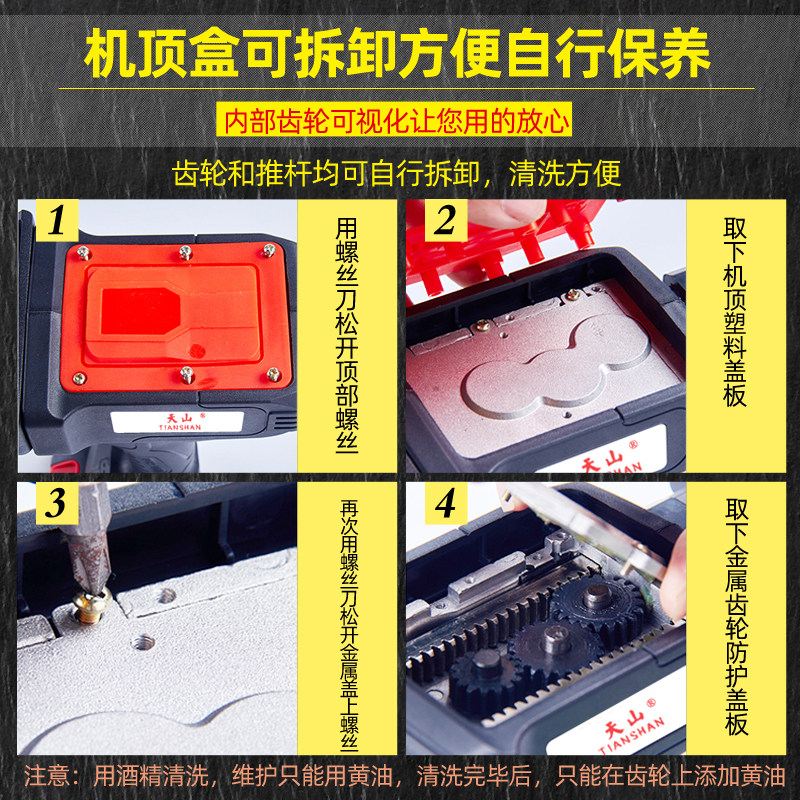 机顶盒可拆卸方便自行保养

内部齿轮可视化让您用的放心

齿轮和推杆均可自行拆卸，清洗方便

1

天山®
TIANSHAN

用螺丝刀松开顶部螺丝

2

天山®
TIANSHAN

取下机顶塑料盖板

3

再次用螺丝刀松开金属盖上螺丝

4

天山®
TIANSHAN

取下金属齿轮防护盖板

注意：用酒精清洗，维护只能用黄油，清洗完毕后，只能在齿轮上添加黄油