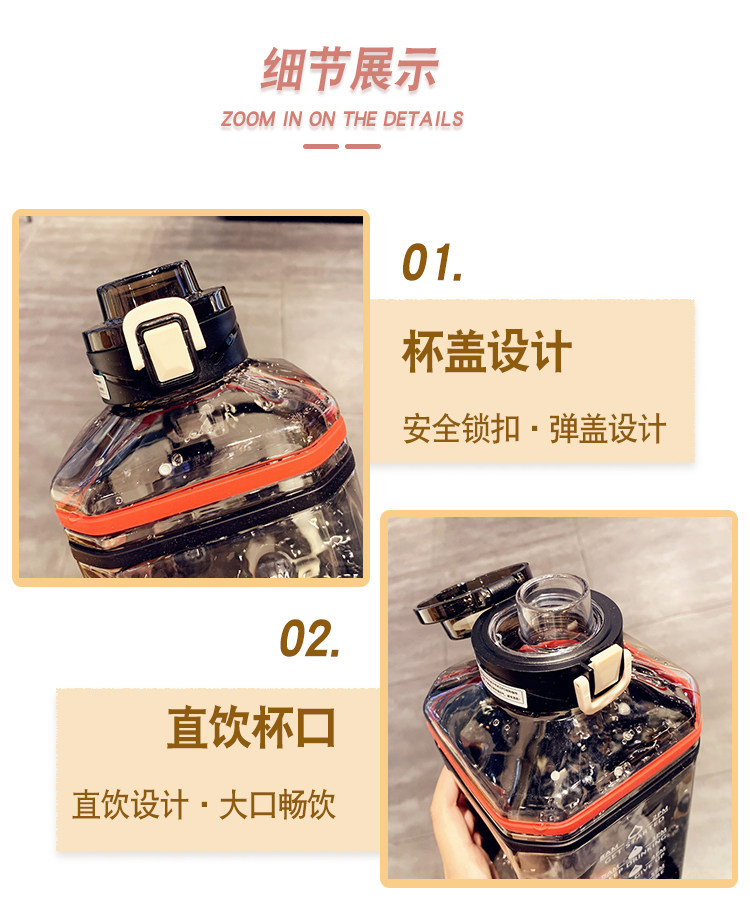 细节展示
ZOOM IN ON THE DETAILS

01.
杯盖设计
安全锁扣 · 弹盖设计

02.
直饮杯口
直饮设计 · 大口畅饮