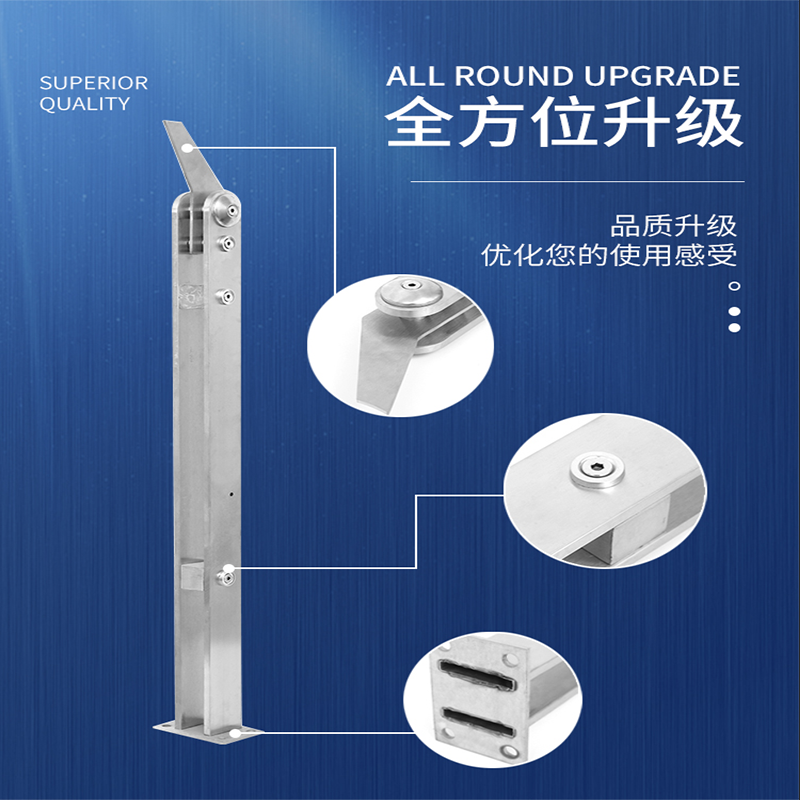 SUPERIOR QUALITY

ALL ROUND UPGRADE
全方位升级

品质升级
优化您的使用感受