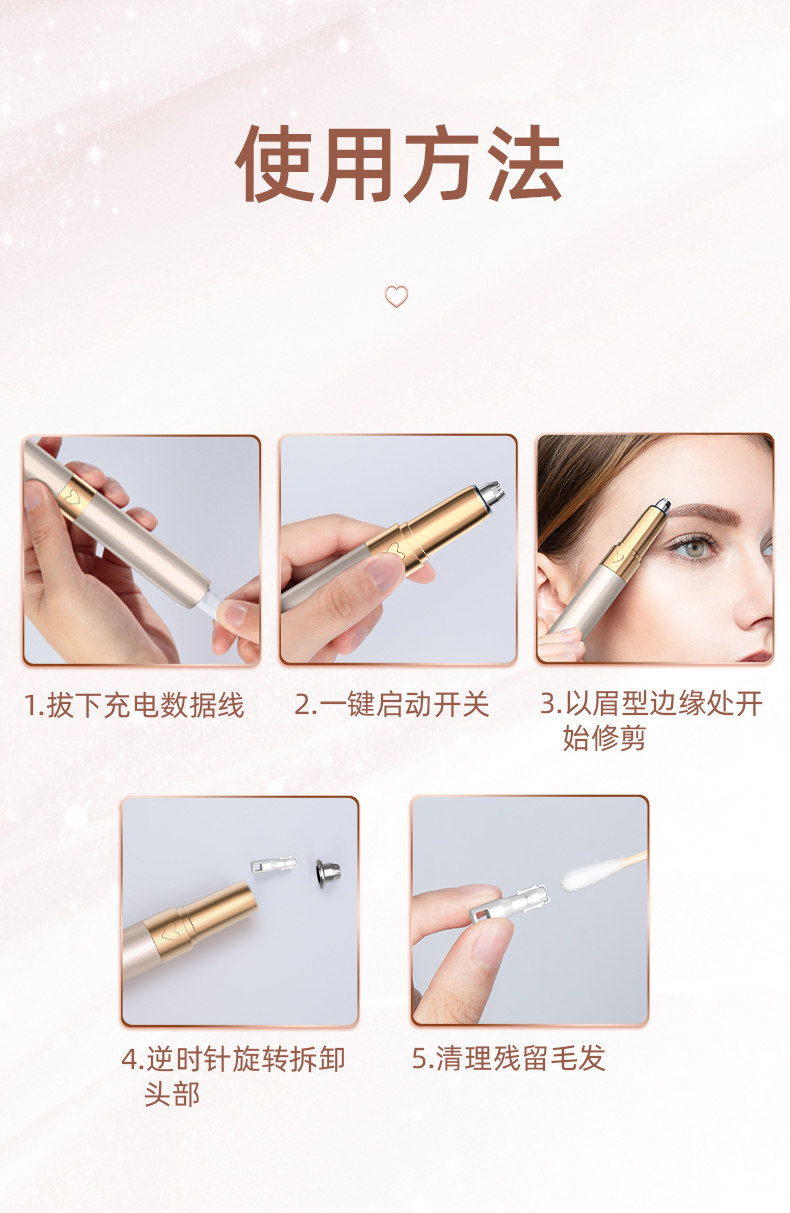 使用方法

1.拔下充电数据线

2.一键启动开关

3.以眉型边缘处开始修剪

4.逆时针旋转拆卸头部

5.清理残留毛发