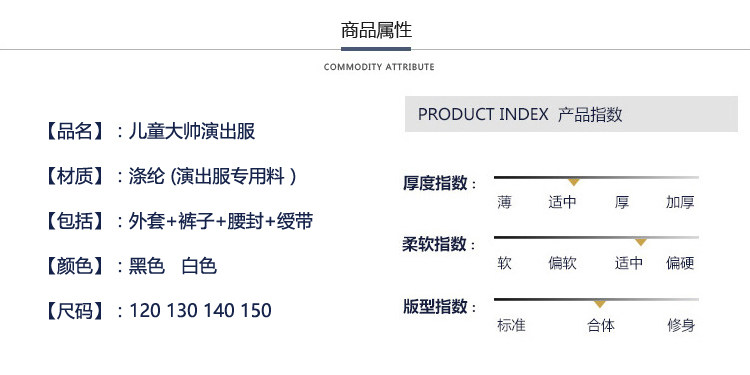 商品属性

COMMODITY ATTRIBUTE

【品名】：儿童大帅演出服

【材质】：涤纶（演出服专用料）

【包括】：外套+裤子+腰封+绶带

【颜色】：黑色 白色

【尺码】：120 130 140 150

PRODUCT INDEX 产品指数

厚度指数：
薄 适中 厚 加厚

柔软指数：
软 偏软 适中 偏硬

版型指数：
标准 合体 修身