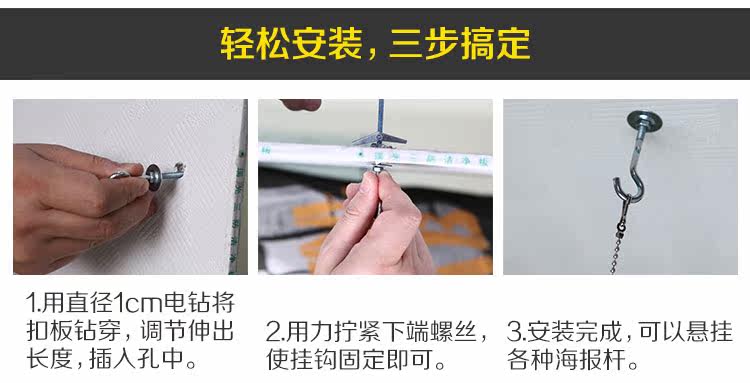 轻松安装，三步搞定

1.用直径1cm电钻将扣板钻穿，调节伸出长度，插入孔中。

2.用力拧紧下端螺丝，使挂钩固定即可。

3.安装完成，可以悬挂各种海报杆。