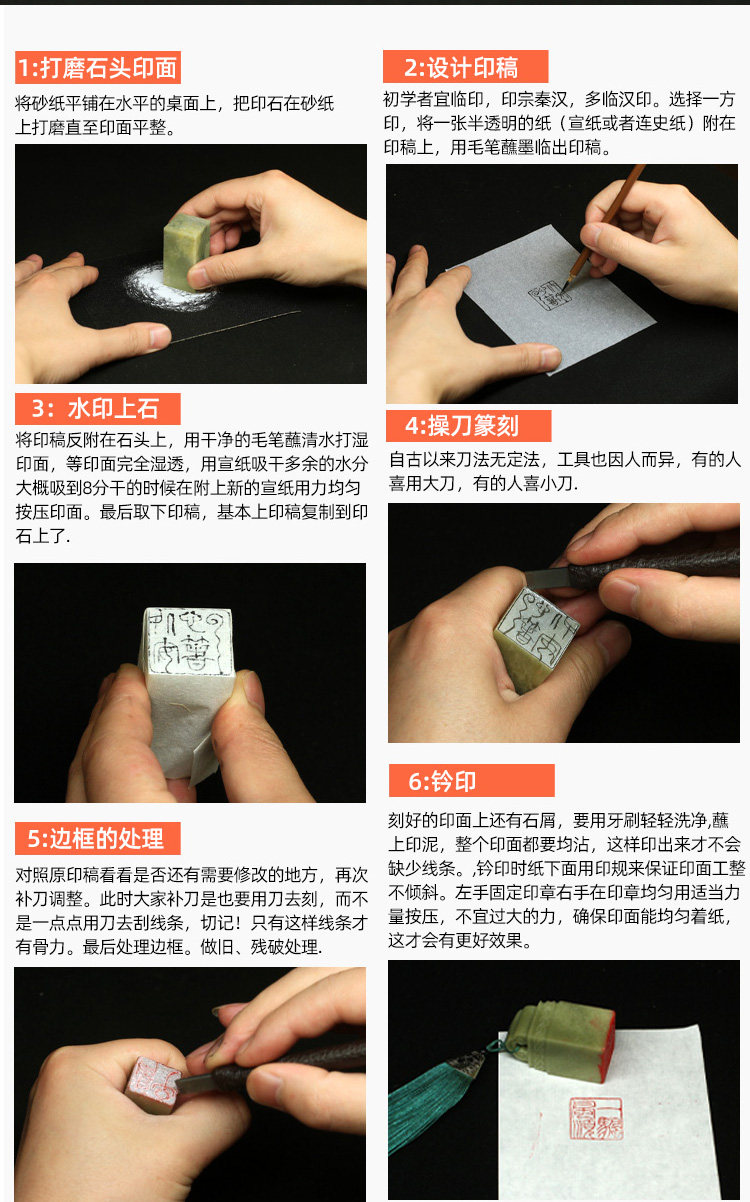 1:打磨石头印面

将砂纸平铺在水平的桌面上，把印石在砂纸上打磨直至印面平整。

3：水印上石

将印稿反附在石头上，用干净的毛笔蘸清水打湿印面，等印面完全湿透，用宣纸吸干多余的水分大概吸到8分干的时候在附上新的宣纸用力均匀按压印面。最后取下印稿，基本上印稿复制到印石上了.

5:边框的处理

对照原印稿看看是否还有需要修改的地方，再次补刀调整。此时大家补刀是也要用刀去刻，而不是一点点用刀去刮线条，切记！只有这样线条才有骨力。最后处理边框。做旧、残破处理.

2:设计印稿

初学者宜临印，印宗秦汉，多临汉印。选择一方印，将一张半透明的纸（宣纸或者连史纸）附在印稿上，用毛笔蘸墨临出印稿。

4:操刀篆刻

自古以来刀法无定法，工具也因人而异，有的人喜用大刀，有的人喜小刀.

6:钤印

刻好的印面上还有石屑，要用牙刷轻轻洗净,蘸上印泥，整个印面都要均沾，这样印出来才不会缺少线条。,钤印时纸下面用印规来保证印面工整不倾斜。左手固定印章右手在印章均匀用适当力量按压，不宜过大的力，确保印面能均匀着纸，这才会有更好效果。