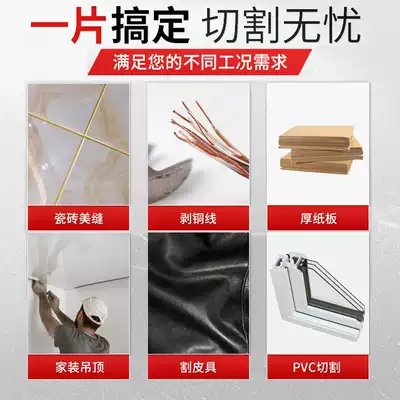 一片搞定 切割无忧

满足您的不同工况需求

瓷砖美缝

剥铜线

厚纸板

家装吊顶

割皮具

PVC切割