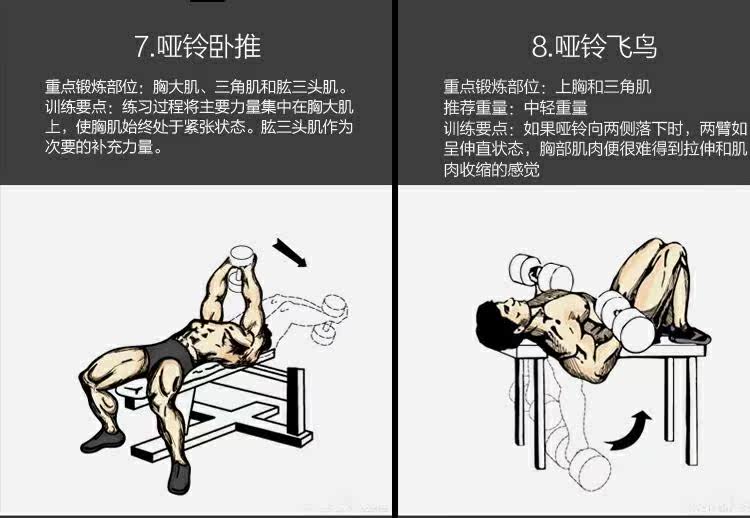 7.哑铃卧推

重点锻炼部位：胸大肌、三角肌和肱三头肌。
训练要点：练习过程将主要力量集中在胸大肌上，使胸肌始终处于紧张状态。肱三头肌作为次要的补充力量。

8.哑铃飞鸟

重点锻炼部位：上胸和三角肌
推荐重量：中轻重量
训练要点：如果哑铃向两侧落下时，两臂如呈伸直状态，胸部肌肉便很难得到拉伸和肌肉收缩的感觉