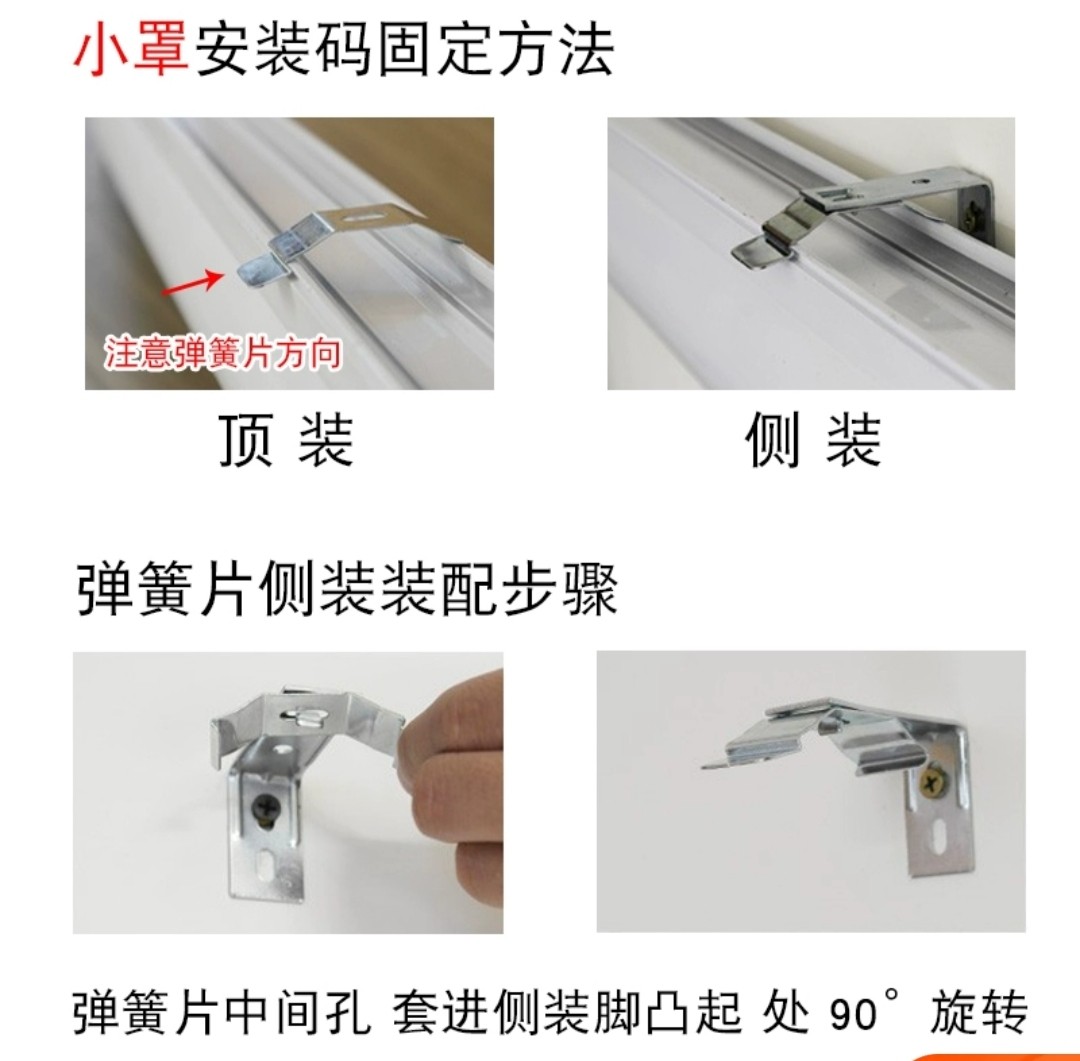 小罩安装码固定方法

注意弹簧片方向

顶 装

侧 装

弹簧片侧装装配步骤

弹簧片中间孔 套进侧装脚凸起 处 90° 旋转