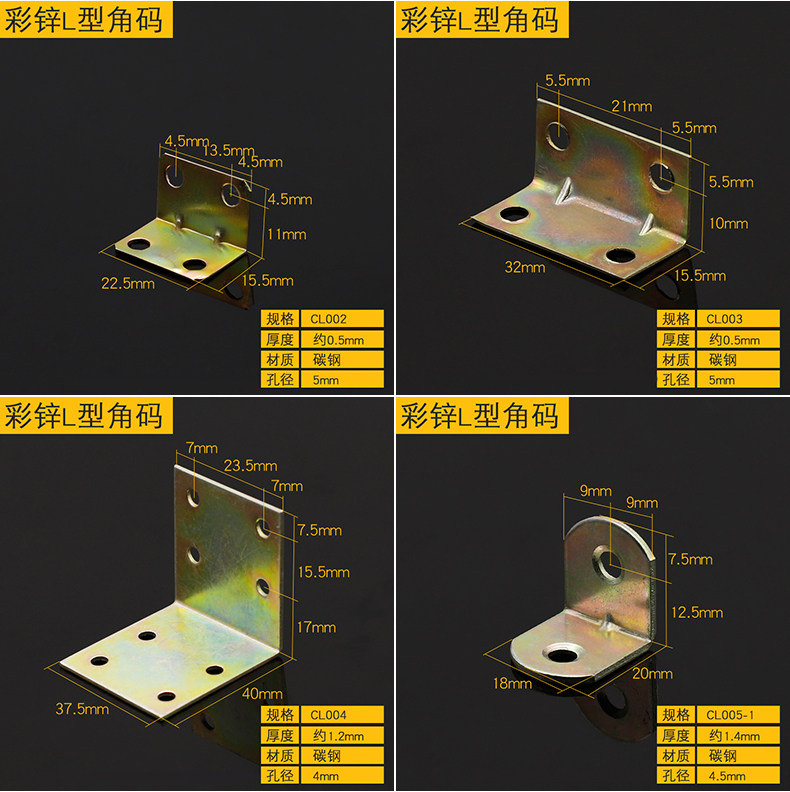 彩锌L型角码

4.5mm
13.5mm
4.5mm
4.5mm
11mm
22.5mm
15.5mm

| 规格 | CL002 |
|---|---|
| 厚度 | 约0.5mm |
| 材质 | 碳钢 |
| 孔径 | 5mm |

彩锌L型角码

5.5mm
21mm
5.5mm
5.5mm
10mm
32mm
15.5mm

| 规格 | CL003 |
|---|---|
| 厚度 | 约0.5mm |
| 材质 | 碳钢 |
| 孔径 | 5mm |

彩锌L型角码

7mm
23.5mm
7mm
7.5mm
15.5mm
17mm
37.5mm
40mm

| 规格 | CL004 |
|---|---|
| 厚度 | 约1.2mm |
| 材质 | 碳钢 |
| 孔径 | 4mm |

彩锌L型角码

9mm
9mm
7.5mm
12.5mm
18mm
20mm

| 规格 | CL005-1 |
|---|---|
| 厚度 | 约1.4mm |
| 材质 | 碳钢 |
| 孔径 | 4.5mm |