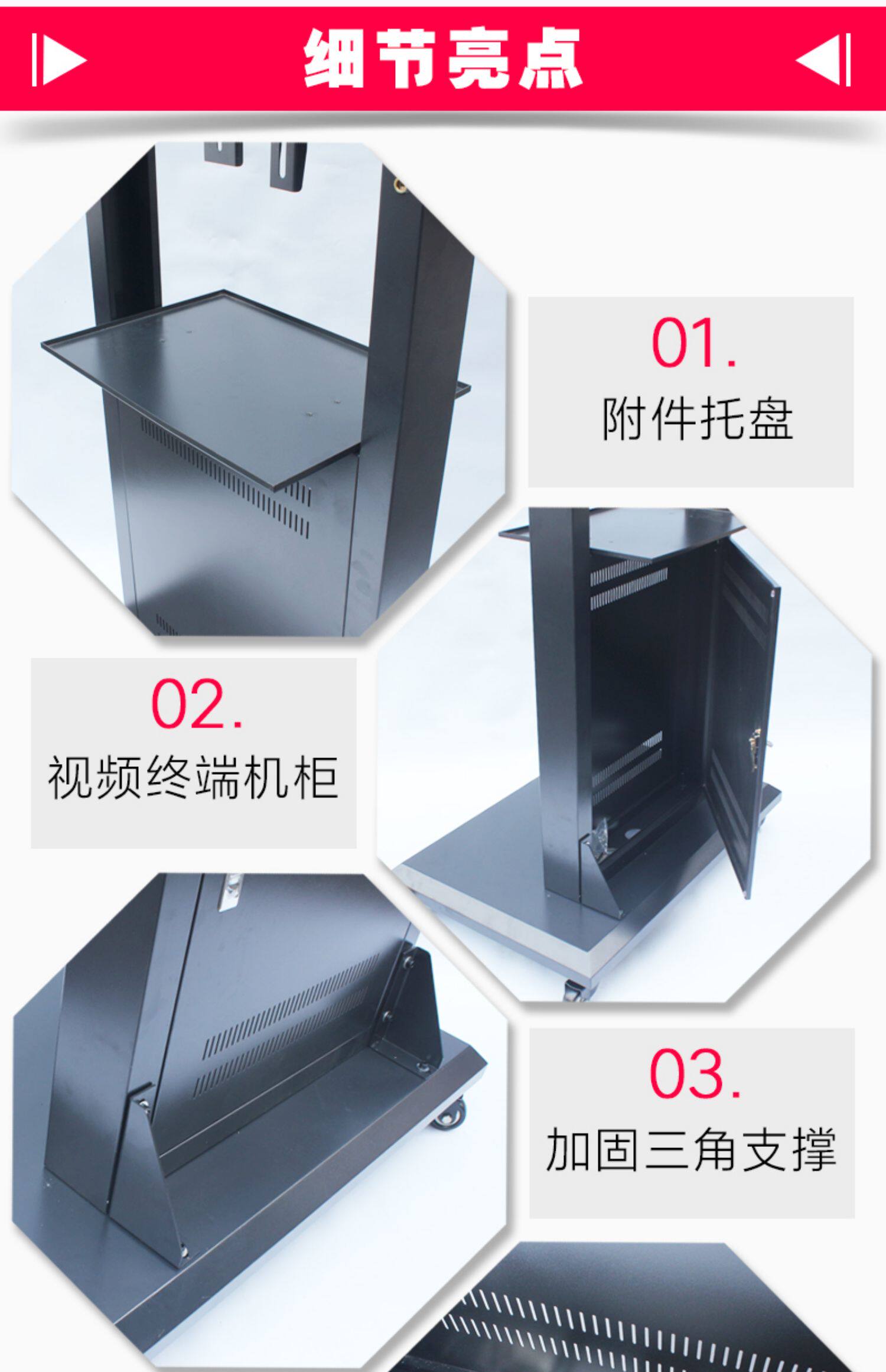 细节亮点

01.
附件托盘

02.
视频终端机柜

03.
加固三角支撑