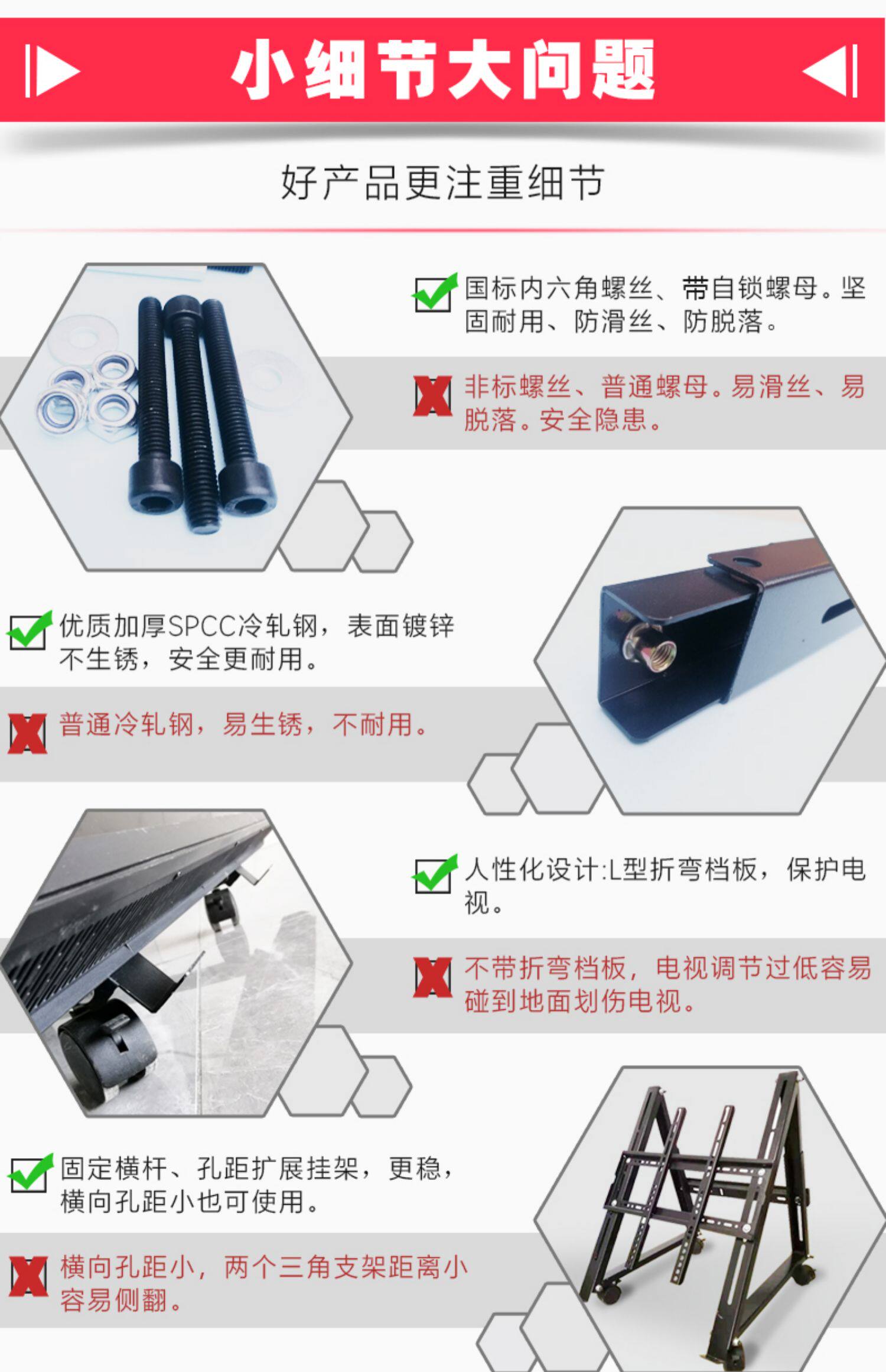 小细节大问题

好产品更注重细节

国标内六角螺丝、带自锁螺母。坚固耐用、防滑丝、防脱落。

非标螺丝、普通螺母。易滑丝、易脱落。安全隐患。

优质加厚SPCC冷轧钢，表面镀锌不生锈，安全更耐用。

普通冷轧钢，易生锈，不耐用。

人性化设计:L型折弯档板，保护电视。

不带折弯档板，电视调节过低容易碰到地面划伤电视。

固定横杆、孔距扩展挂架，更稳，横向孔距小也可使用。

横向孔距小，两个三角支架距离小容易侧翻。