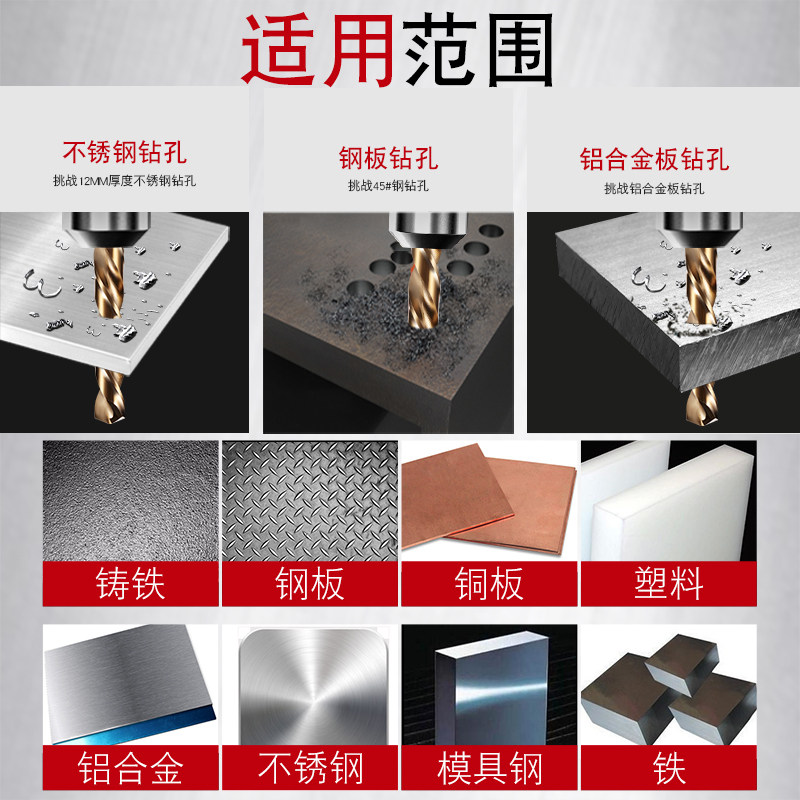 适用范围

不锈钢钻孔
挑战12MM厚度不锈钢钻孔

钢板钻孔
挑战45#钢钻孔

铝合金板钻孔
挑战铝合金板钻孔

铸铁

钢板

铜板

塑料

铝合金

不锈钢

模具钢

铁