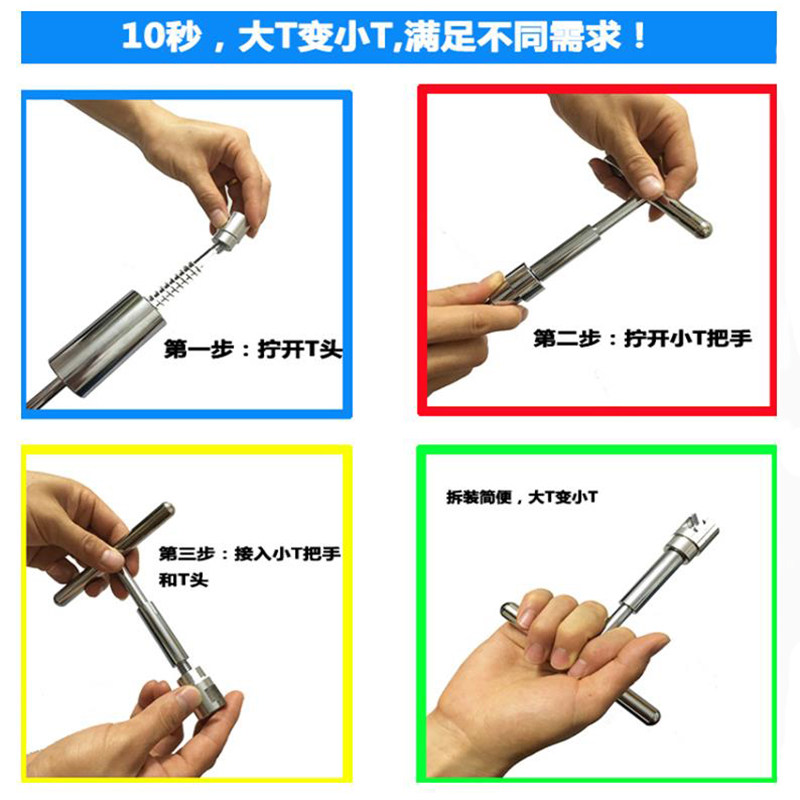 10秒，大T变小T,满足不同需求！

第一步：拧开T头

第二步：拧开小T把手

第三步：接入小T把手和T头

拆装简便，大T变小T