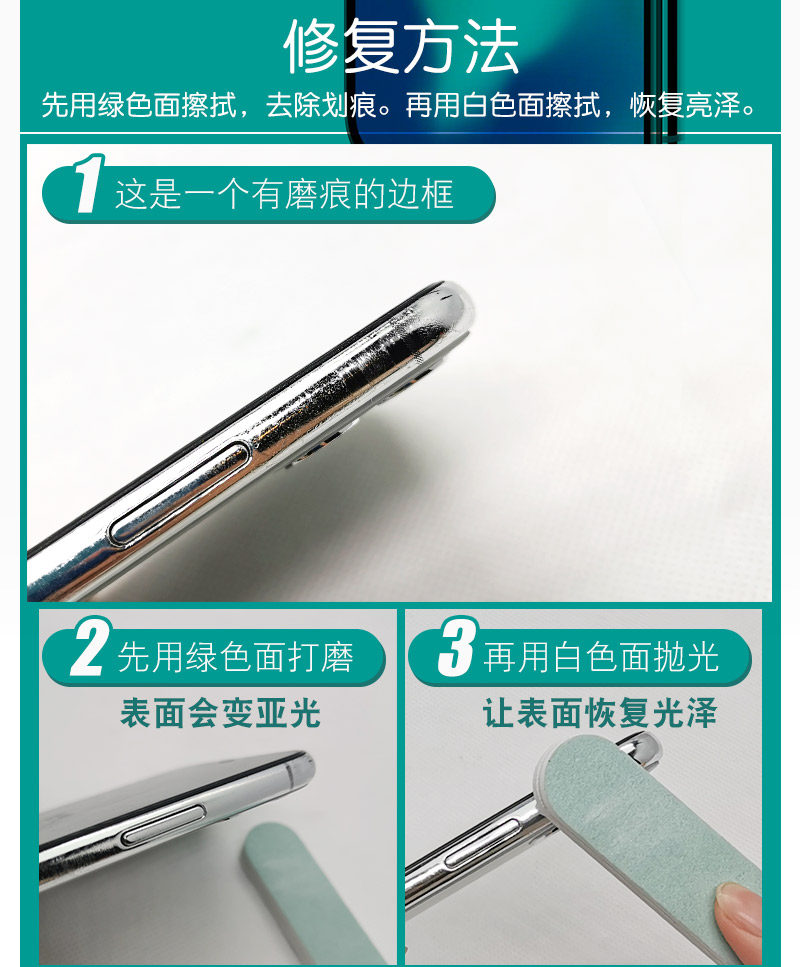 修复方法

先用绿色面擦拭，去除划痕。再用白色面擦拭，恢复亮泽。

1 这是一个有磨痕的边框

2 先用绿色面打磨

表面会变亚光

3 再用白色面抛光

让表面恢复光泽