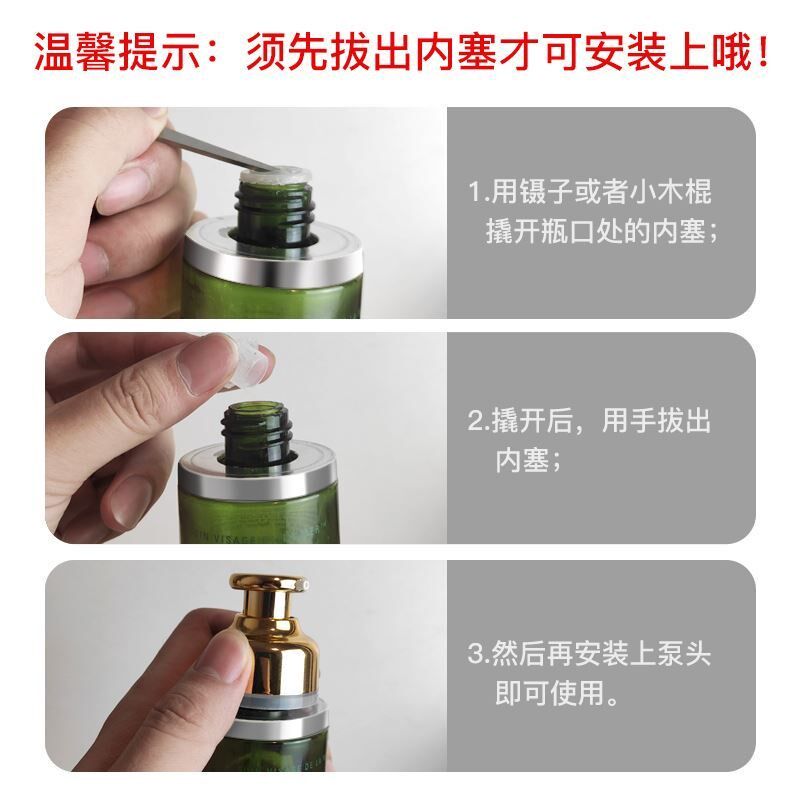 温馨提示：须先拔出内塞才可安装上哦！

1.用镊子或者小木棍撬开瓶口处的内塞；

2.撬开后，用手拔出内塞；

3.然后再安装上泵头即可使用。