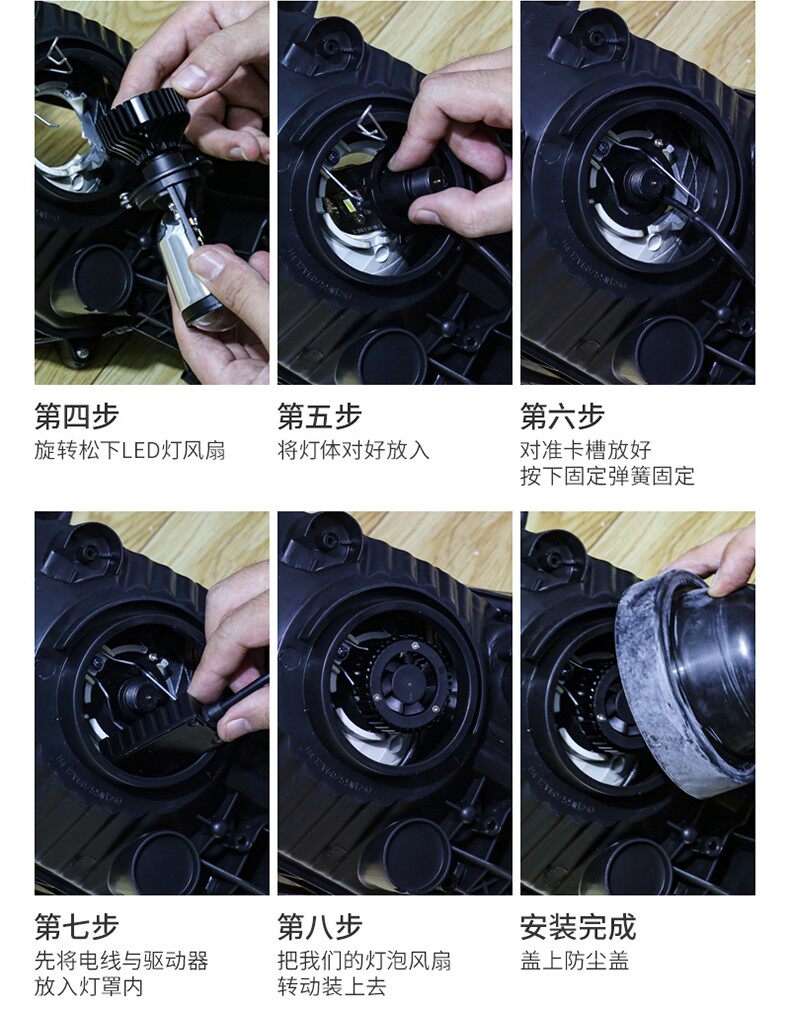 第四步
旋转松下LED灯风扇

第五步
将灯体对好放入

第六步
对准卡槽放好
按下固定弹簧固定

第七步
先将电线与驱动器
放入灯罩内

第八步
把我们的灯泡风扇
转动装上去

安装完成
盖上防尘盖