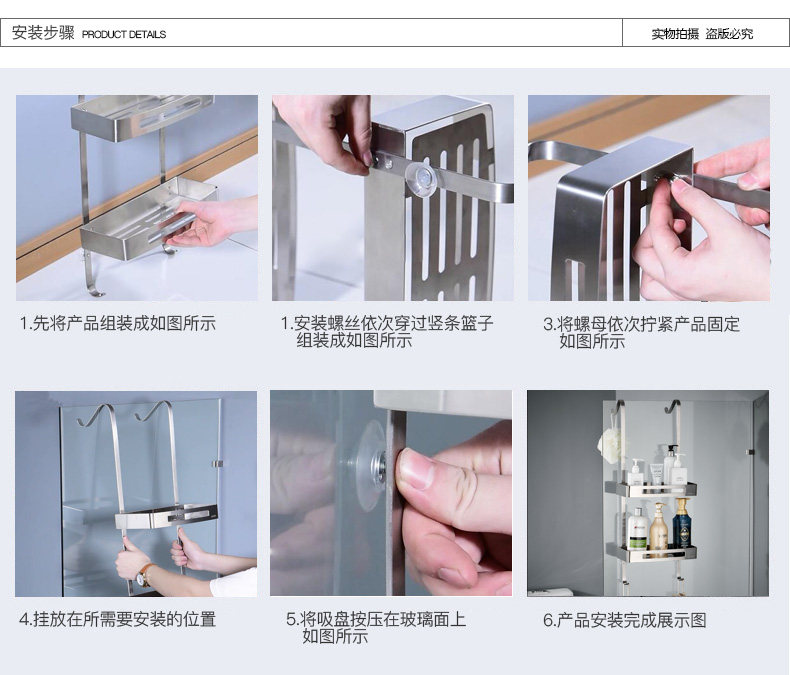 安装步骤 PRODUCT DETAILS

实物拍摄 盗版必究

1.先将产品组装成如图所示

1.安装螺丝依次穿过竖条篮子组装成如图所示

3.将螺母依次拧紧产品固定如图所示

4.挂放在所需要安装的位置

5.将吸盘按压在玻璃面上如图所示

6.产品安装完成展示图