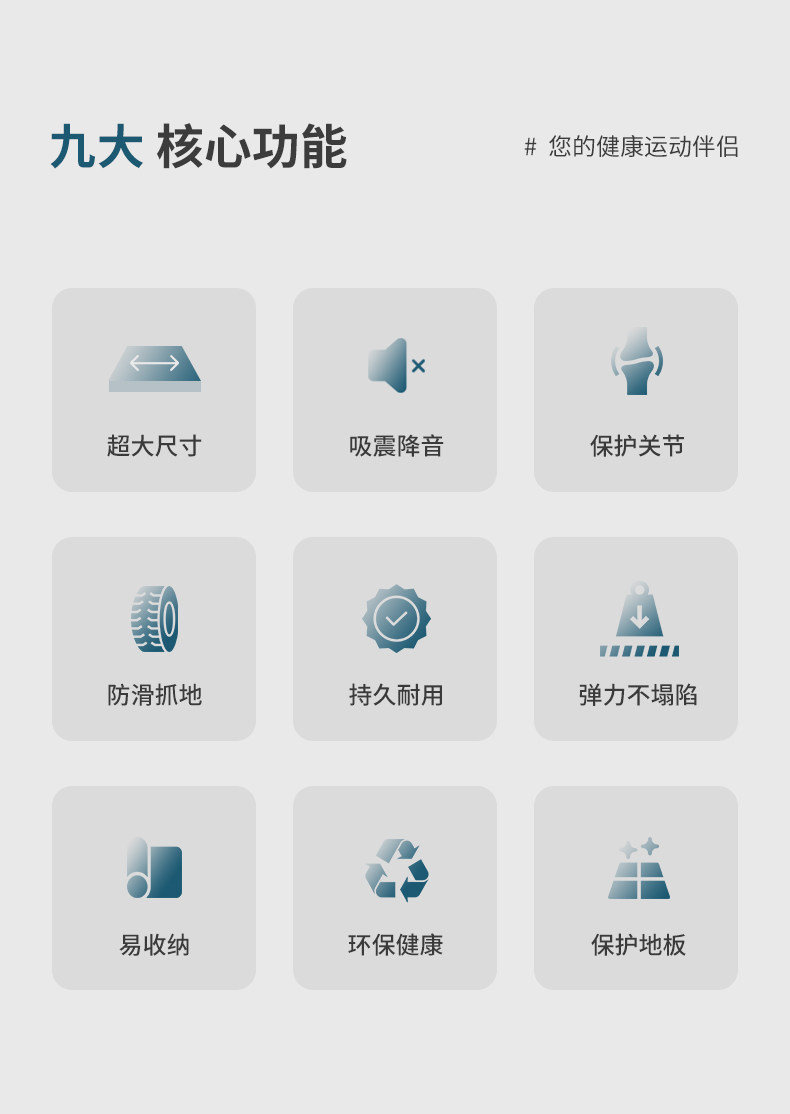 九大 核心功能

# 您的健康运动伴侣

超大尺寸

吸震降音

保护关节

防滑抓地

持久耐用

弹力不塌陷

易收纳

环保健康

保护地板