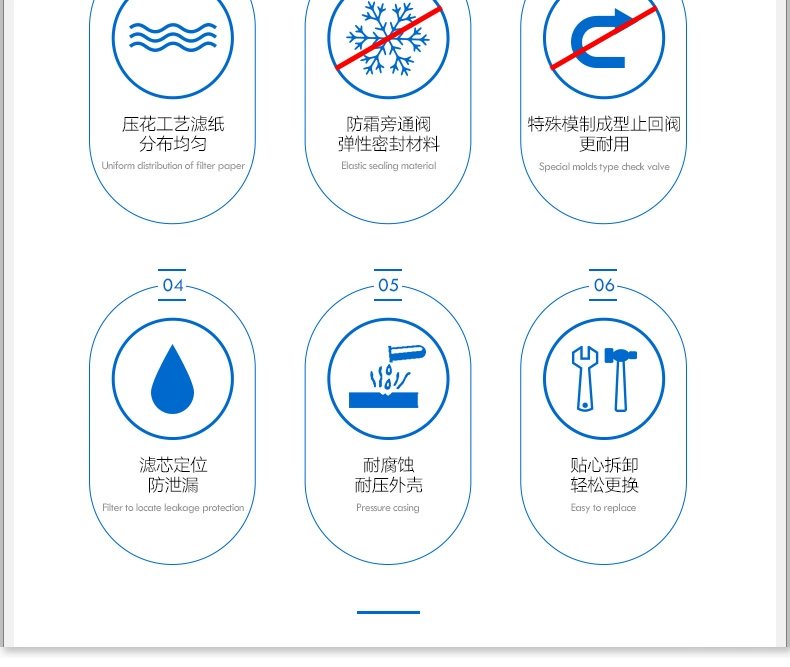 压花工艺滤纸
分布均匀
Uniform distribution of filter paper

防霜旁通阀
弹性密封材料
Elastic sealing material

特殊模制成型止回阀
更耐用
Special molds type check valve

04

滤芯定位
防泄漏
Filter to locate leakage protection

05

耐腐蚀
耐压外壳
Pressure casing

06

贴心拆卸
轻松更换
Easy to replace