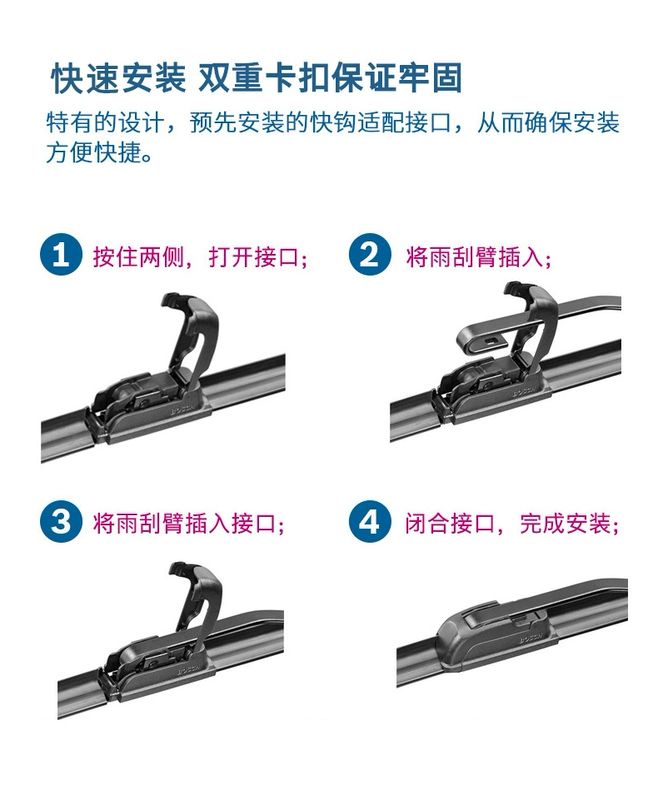 快速安装 双重卡扣保证牢固

特有的设计，预先安装的快钩适配接口，从而确保安装方便快捷。

1 按住两侧，打开接口；

2 将雨刮臂插入；

3 将雨刮臂插入接口；

4 闭合接口，完成安装；