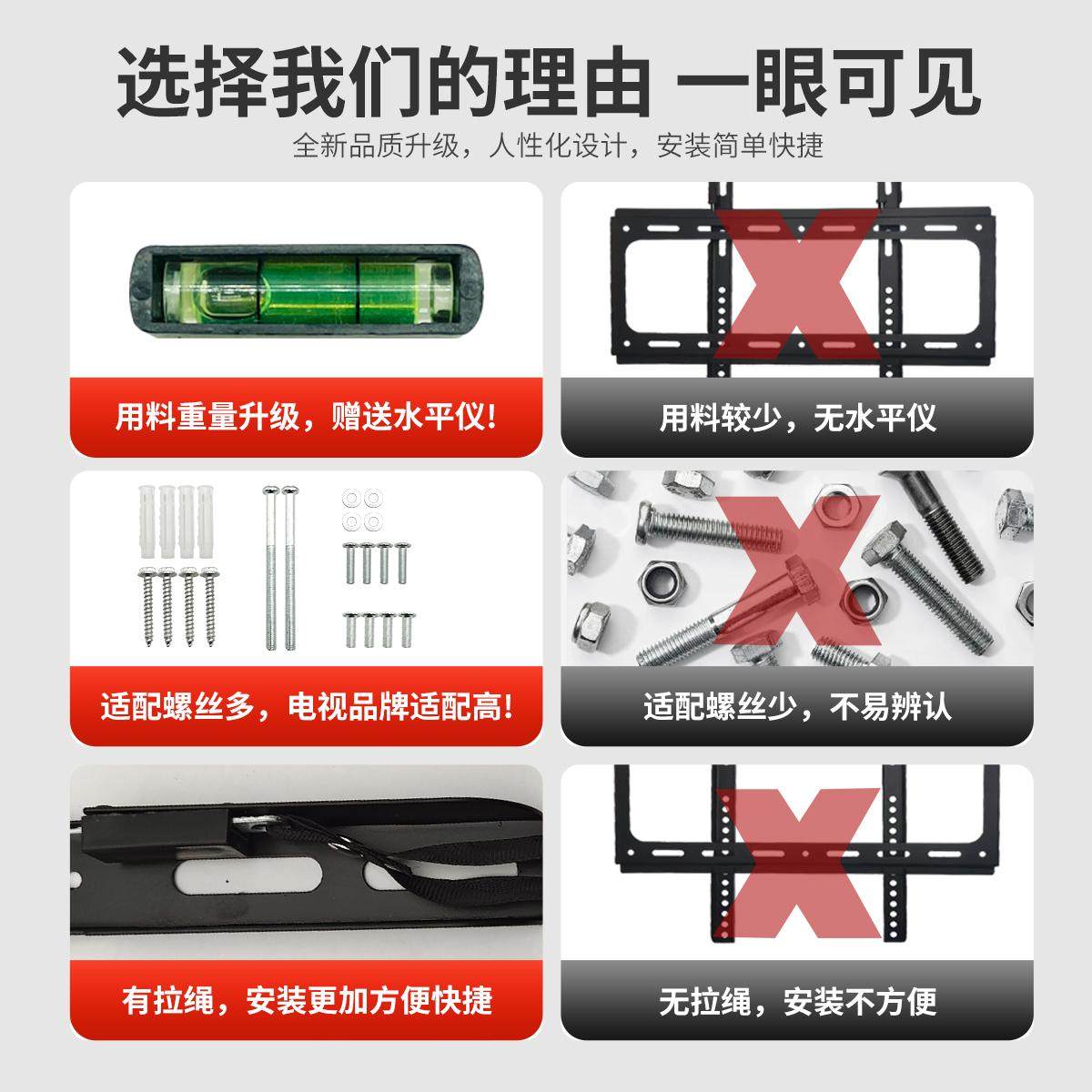 选择我们的理由 一眼可见

全新品质升级，人性化设计，安装简单快捷

用料重量升级，赠送水平仪！

用料较少，无水平仪

适配螺丝多，电视品牌适配高！

适配螺丝少，不易辨认

有拉绳，安装更加方便快捷

无拉绳，安装不方便