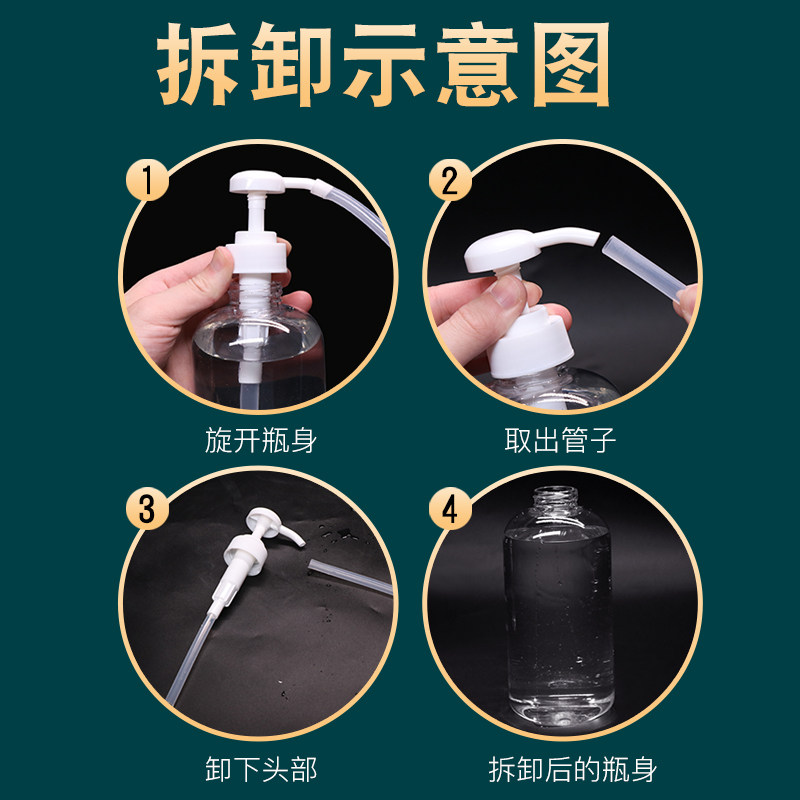 拆卸示意图

1
旋开瓶身

2
取出管子

3
卸下头部

4
拆卸后的瓶身