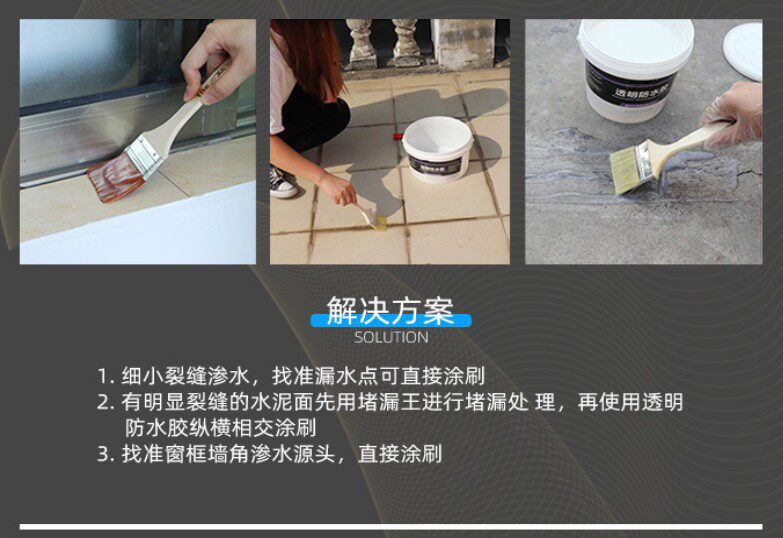 透明防水胶

解决方案
SOLUTION

1. 细小裂缝渗水，找准漏水点可直接涂刷
2. 有明显裂缝的水泥面先用堵漏王进行堵漏处 理，再使用透明防水胶纵横相交涂刷
3. 找准窗框墙角渗水源头，直接涂刷