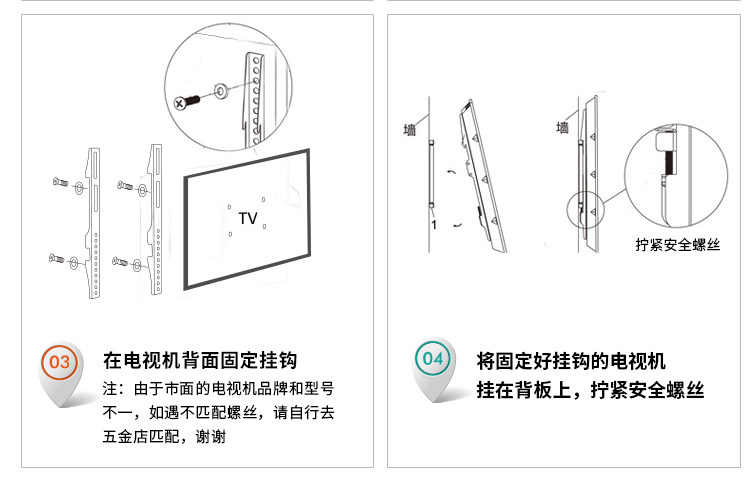 TV

03

在电视机背面固定挂钩

注：由于市面的电视机品牌和型号不一，如遇不匹配螺丝，请自行去五金店匹配，谢谢

墙

1

墙

拧紧安全螺丝

04

将固定好挂钩的电视机挂在背板上，拧紧安全螺丝