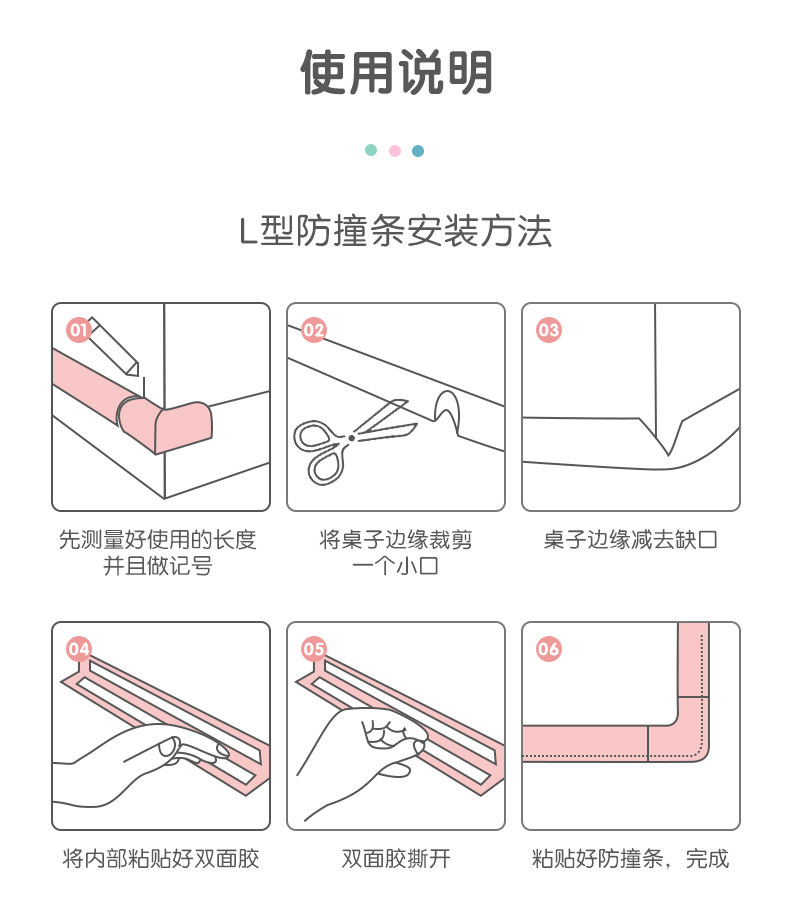 使用说明

L型防撞条安装方法

01

先测量好使用的长度并且做记号

02

将桌子边缘裁剪一个小口

03

桌子边缘减去缺口

04

将内部粘贴好双面胶

05

双面胶撕开

06

粘贴好防撞条，完成