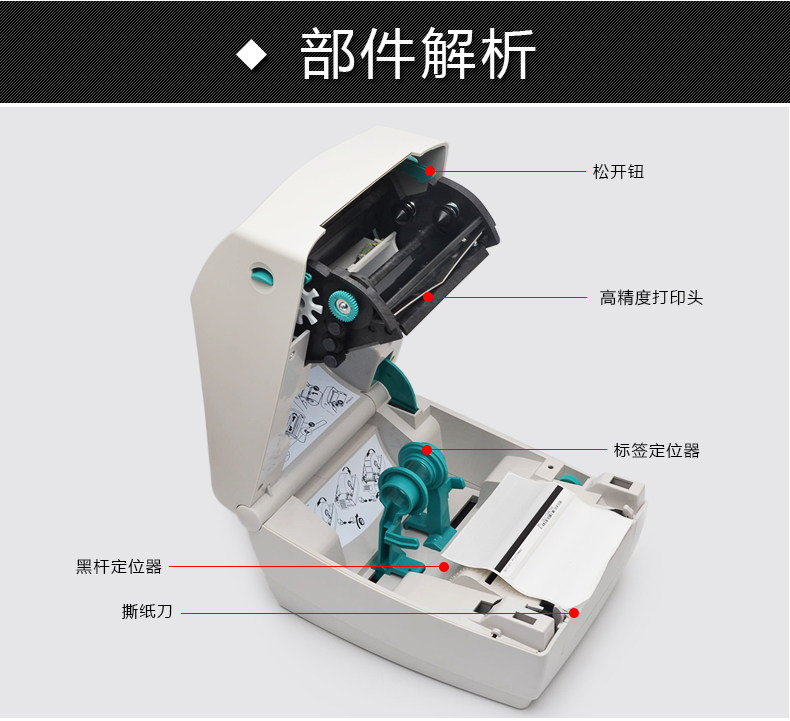 ◆ 部件解析

松开钮

高精度打印头

标签定位器

黑杆定位器

撕纸刀