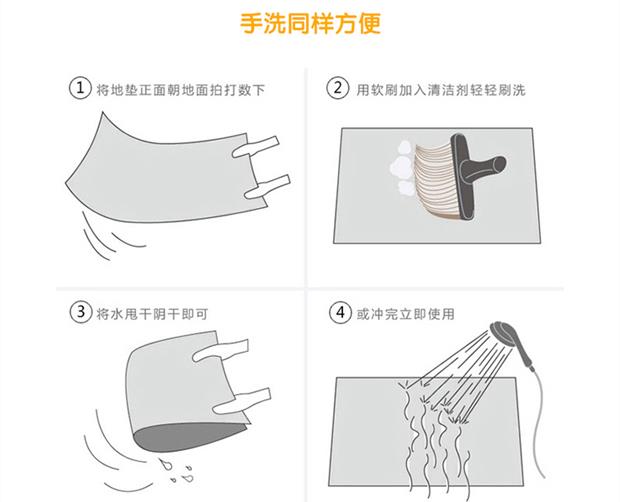 手洗同样方便

① 将地垫正面朝地面拍打数下

② 用软刷加入清洁剂轻轻刷洗

③ 将水甩干阴干即可

④ 或冲完立即使用